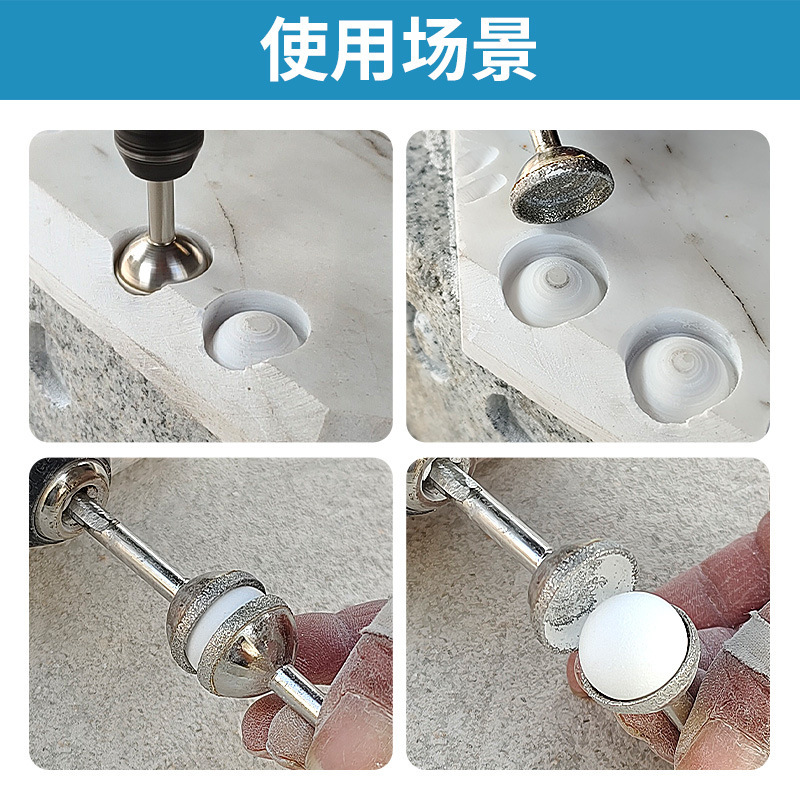 使用场景