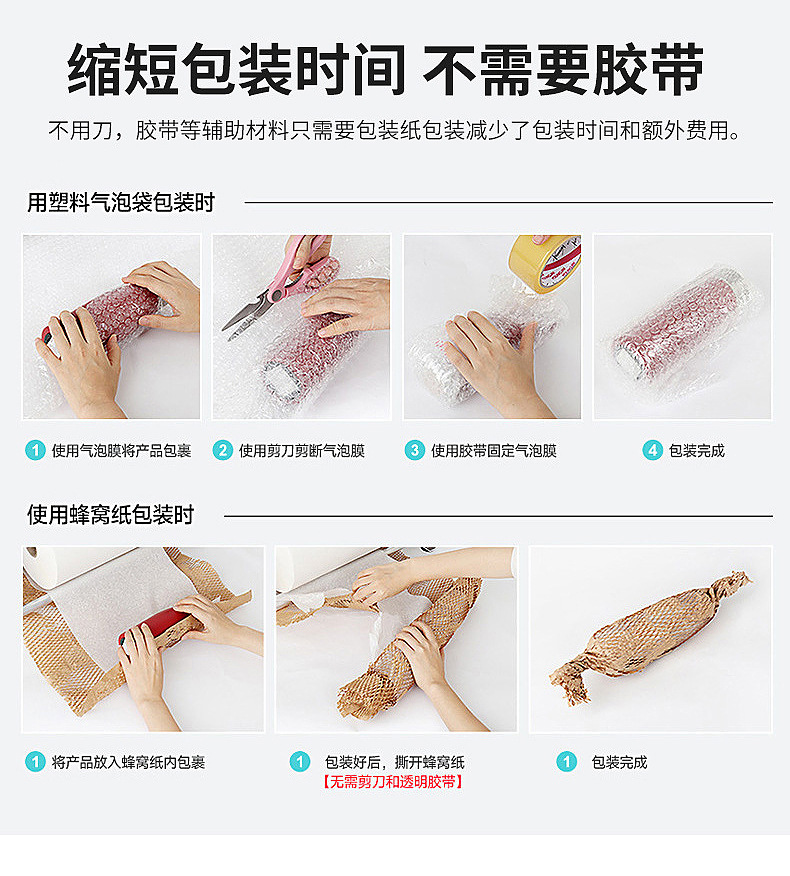 缩短包装时间 不需要胶带

不用刀，胶带等辅助材料只需要包装纸包装减少了包装时间和额外费用。

用塑料气泡袋包装时

1 使用气泡膜将产品包裹

2 使用剪刀剪断气泡膜

3 使用胶带固定气泡膜

4 包装完成

使用蜂窝纸包装时

1 将产品放入蜂窝纸内包裹

1 包装好后，撕开蜂窝纸
【无需剪刀和透明胶带】

1 包装完成