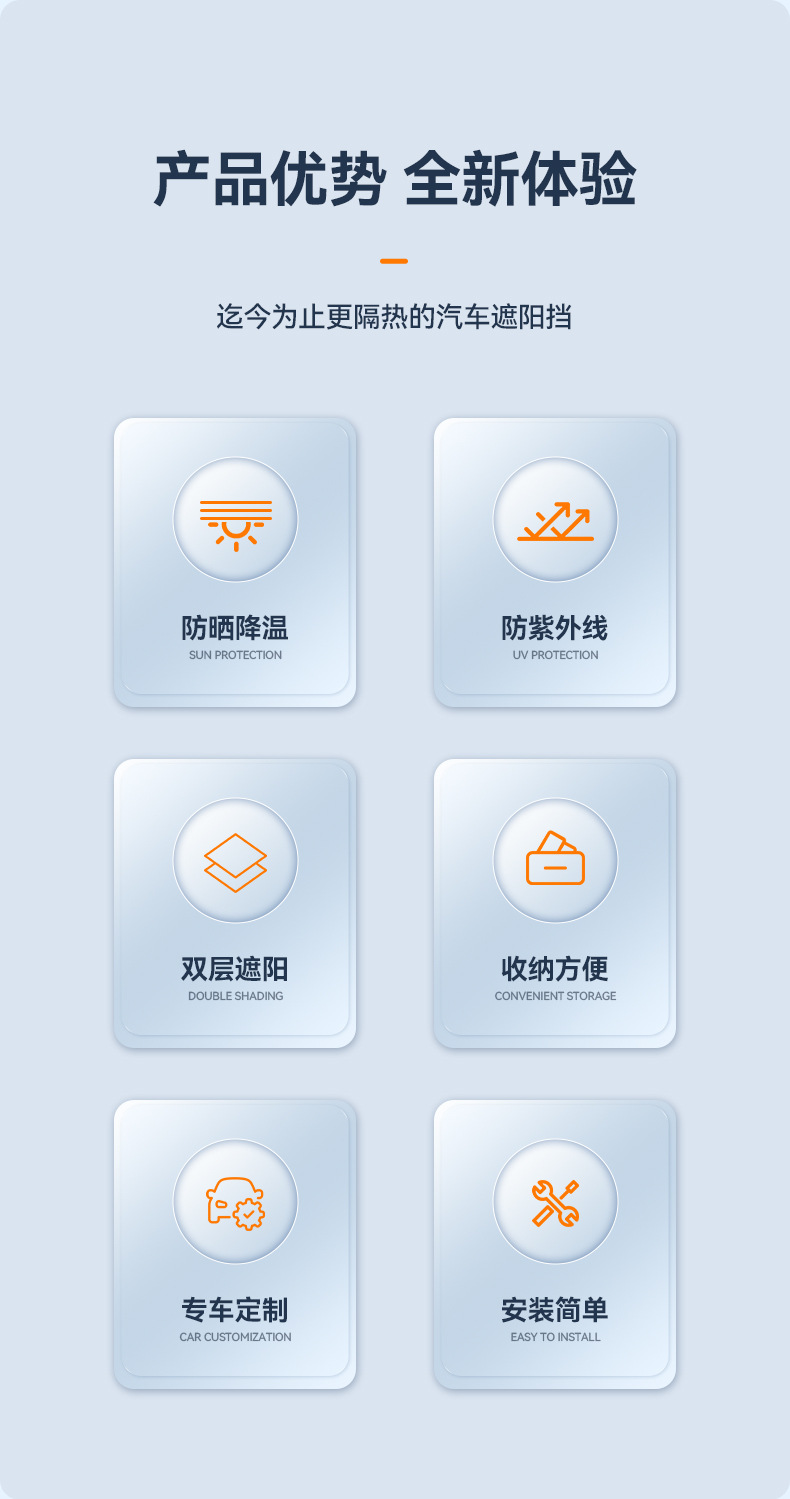 产品优势 全新体验

迄今为止更隔热的汽车遮阳挡

防晒降温
SUN PROTECTION

防紫外线
UV PROTECTION

双层遮阳
DOUBLE SHADING

收纳方便
CONVENIENT STORAGE

专车定制
CAR CUSTOMIZATION

安装简单
EASY TO INSTALL