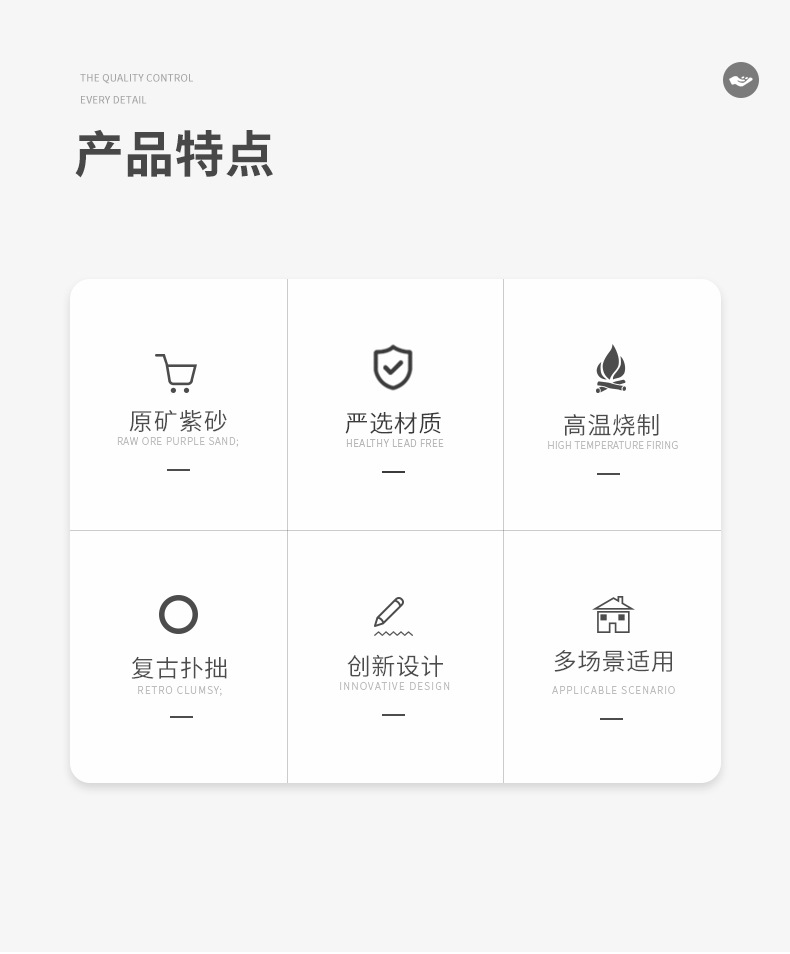 THE QUALITY CONTROL
EVERY DETAIL

产品特点

原矿紫砂
RAW ORE PURPLE SAND;
—

严选材质
HEALTHY LEAD FREE
—

高温烧制
HIGH TEMPERATURE FIRING
—

复古扑拙
RETRO CLUMSY;
—

创新设计
INNOVATIVE DESIGN
—

多场景适用
APPLICABLE SCENARIO
—