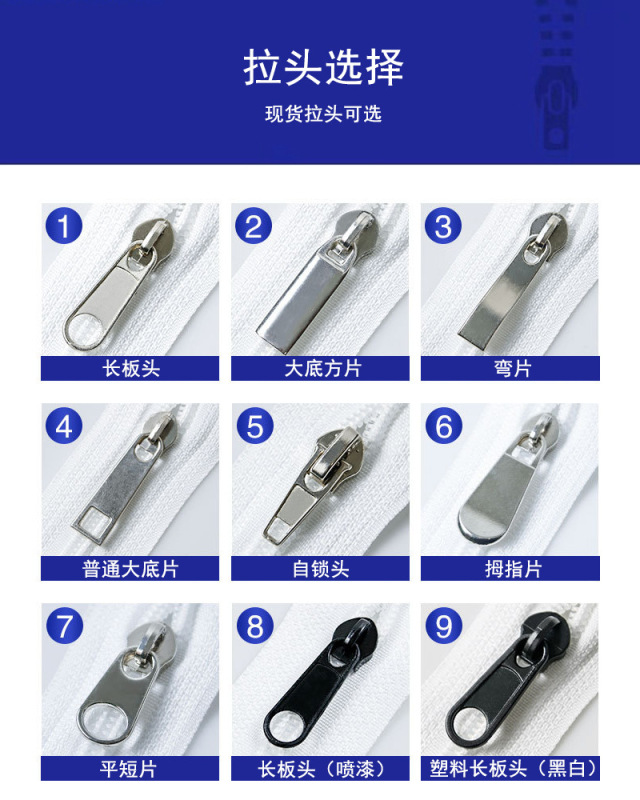 拉头选择

现货拉头可选

1
长板头

2
大底方片

3
弯片

4
普通大底片

5
自锁头

6
拇指片

7
平短片

8
长板头（喷漆）

9
塑料长板头（黑白）