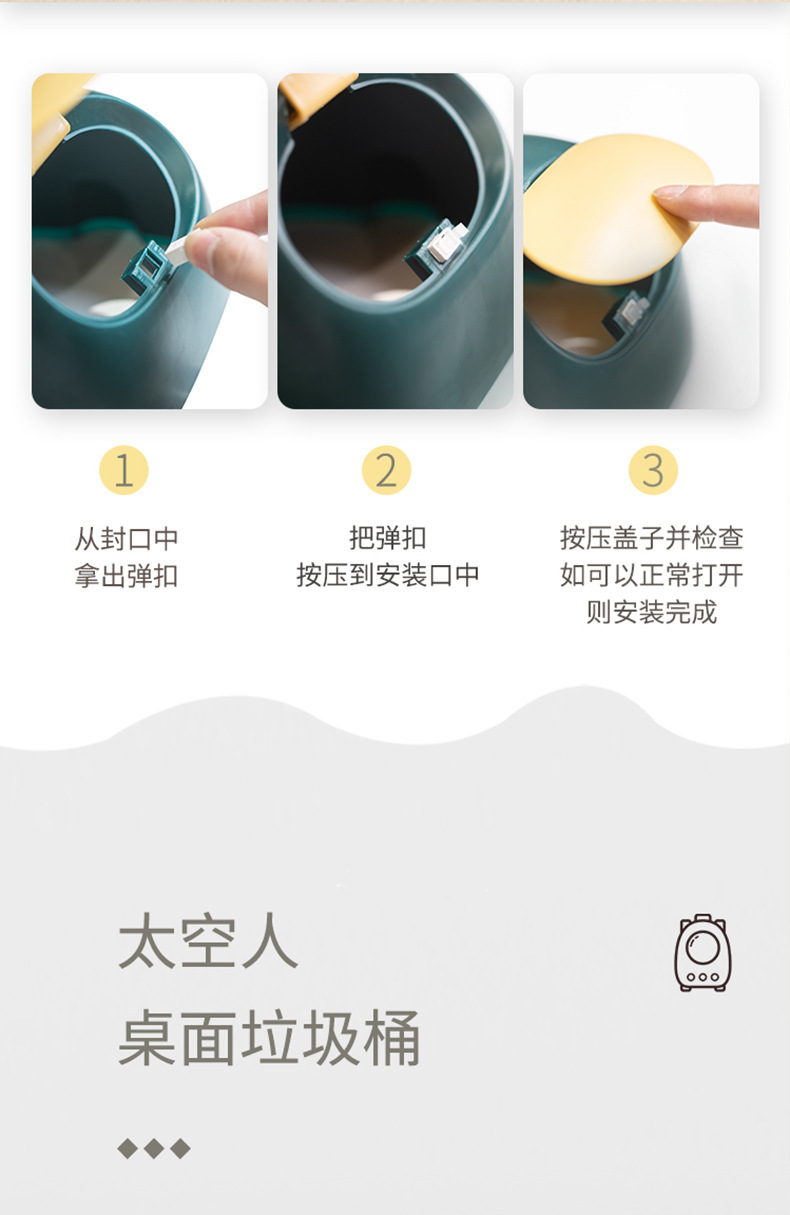 1

从封口中
拿出弹扣

2

把弹扣
按压到安装口中

3

按压盖子并检查
如可以正常打开
则安装完成

太空人
桌面垃圾桶

◆◆◆