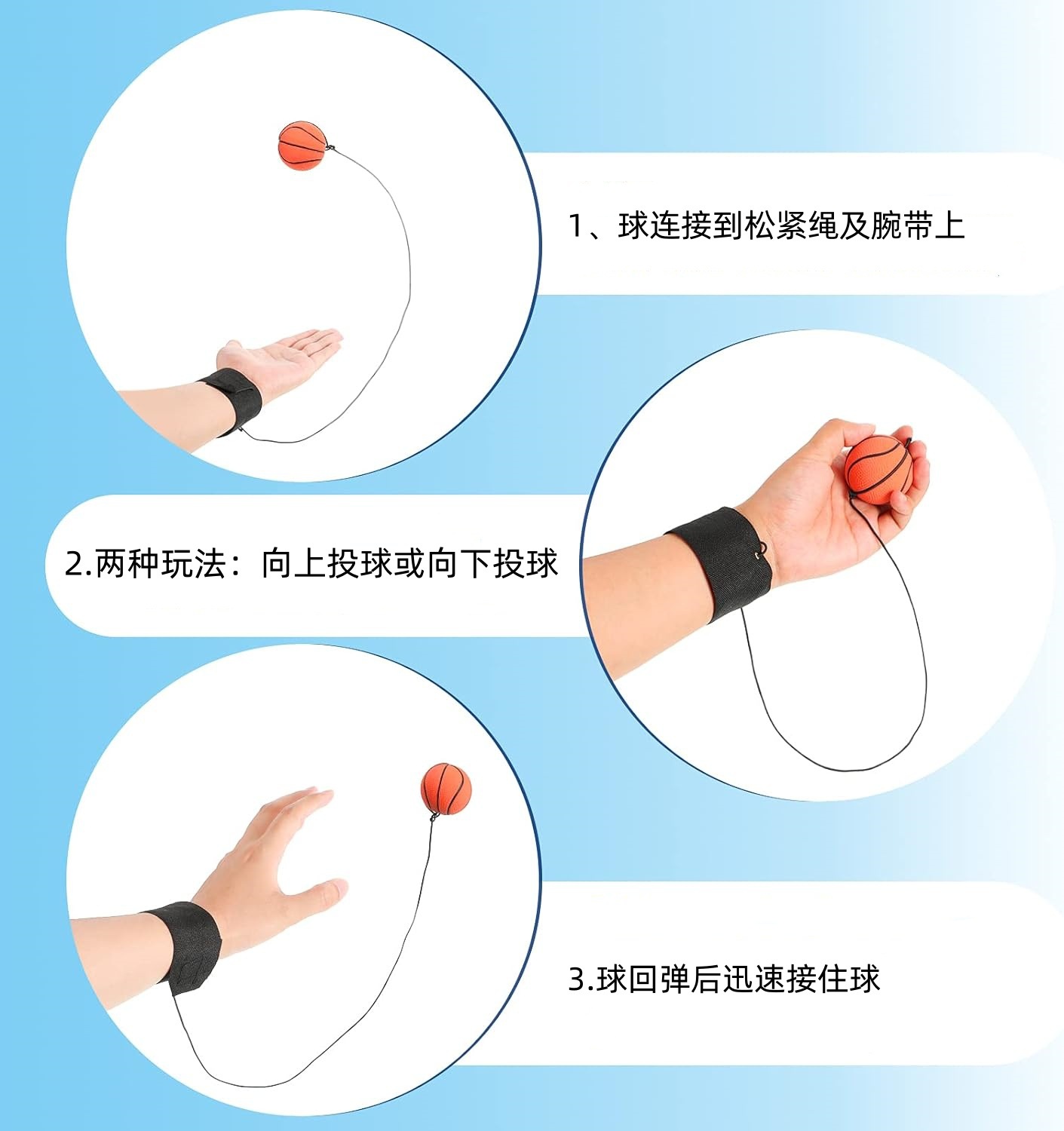 1、球连接到松紧绳及腕带上

2.两种玩法：向上投球或向下投球

3.球回弹后迅速接住球