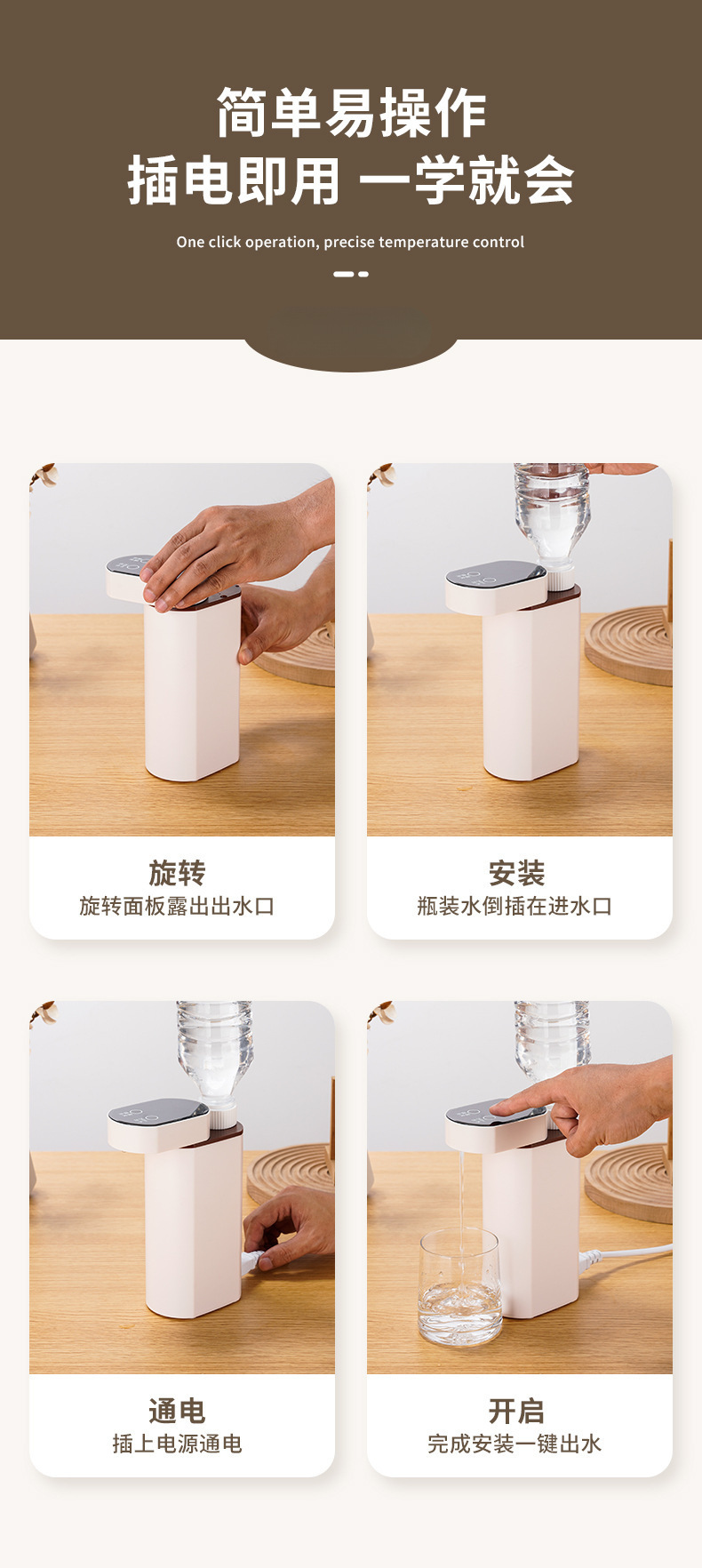 简单易操作
插电即用 一学就会

One click operation, precise temperature control

旋转
旋转面板露出出水口

安装
瓶装水倒插在进水口

通电
插上电源通电

开启
完成安装一键出水