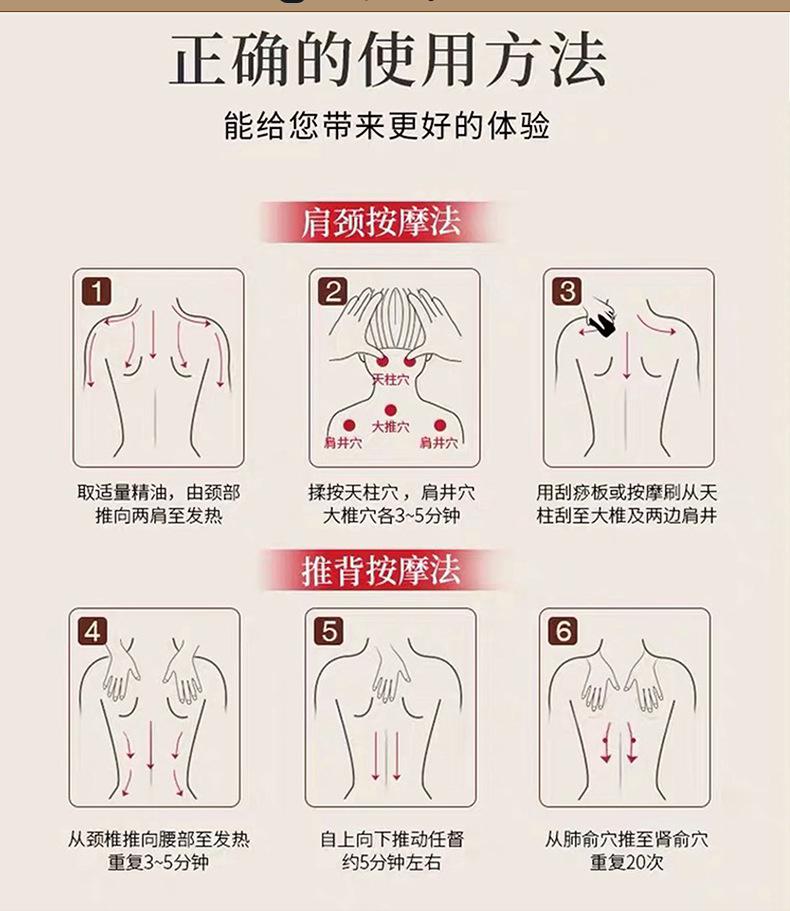 正确的使用方法

能给您带来更好的体验

肩颈按摩法

1

取适量精油，由颈部推向两肩至发热

2

天柱穴

大椎穴

肩井穴

肩井穴

揉按天柱穴，肩井穴大椎穴各3~5分钟

3

用刮痧板或按摩刷从天柱刮至大椎及两边肩井

推背按摩法

4

从颈椎推向腰部至发热重复3~5分钟

5

自上向下推动任督约5分钟左右

6

从肺俞穴推至肾俞穴重复20次