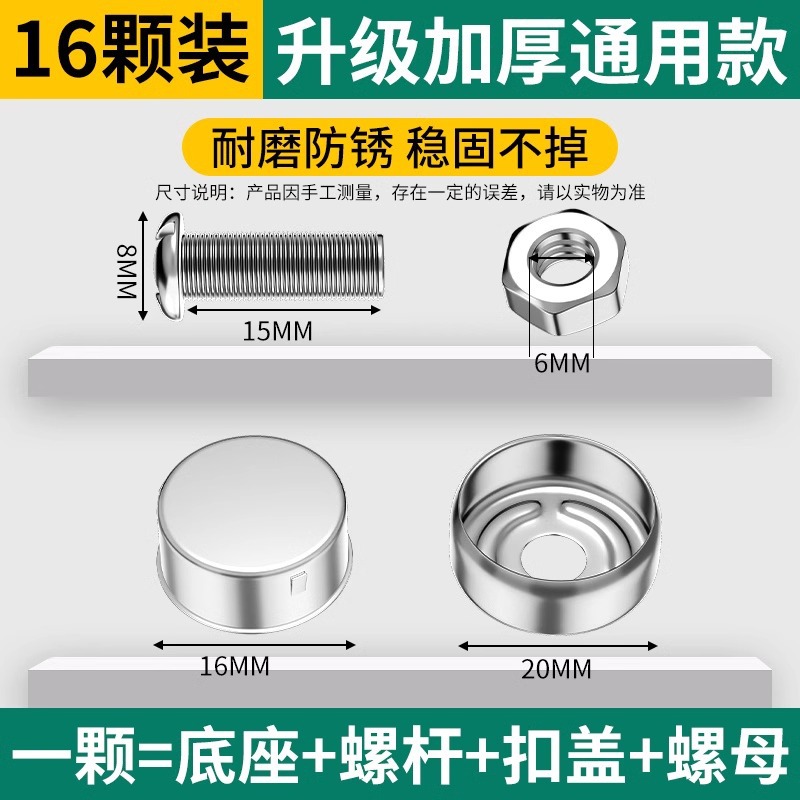 16颗装 升级加厚通用款

耐磨防锈 稳固不掉

尺寸说明：产品因手工测量，存在一定的误差，请以实物为准

8MM

15MM

6MM

16MM

20MM

一颗=底座+螺杆+扣盖+螺母