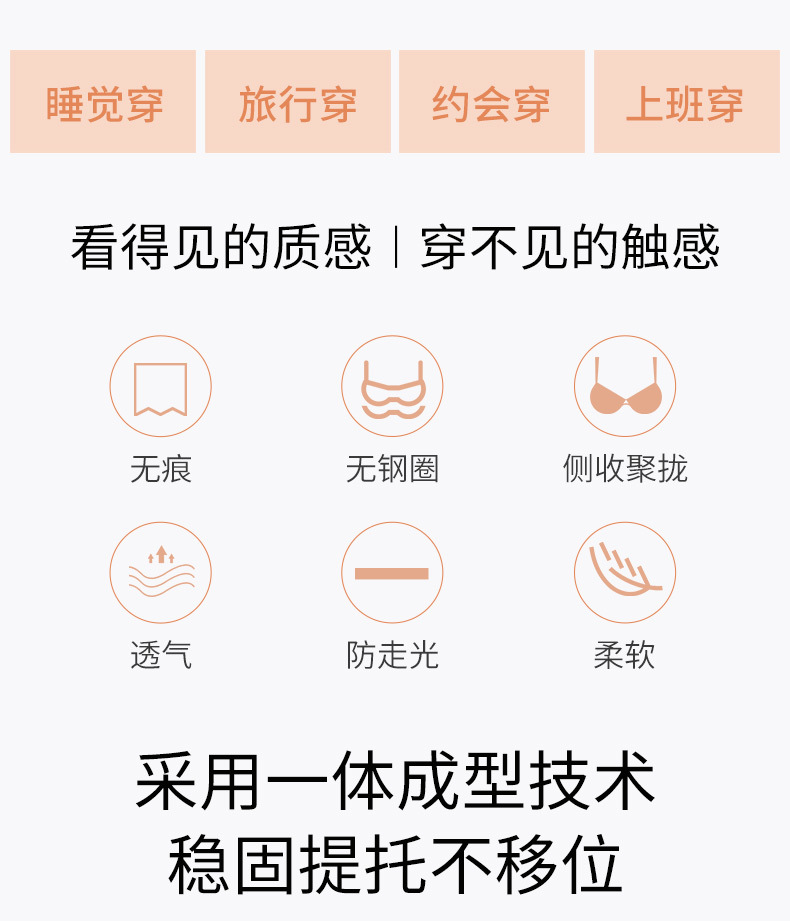 睡觉穿 旅行穿 约会穿 上班穿

看得见的质感 | 穿不见的触感

无痕

无钢圈

侧收聚拢

透气

防走光

柔软

采用一体成型技术
稳固提托不移位