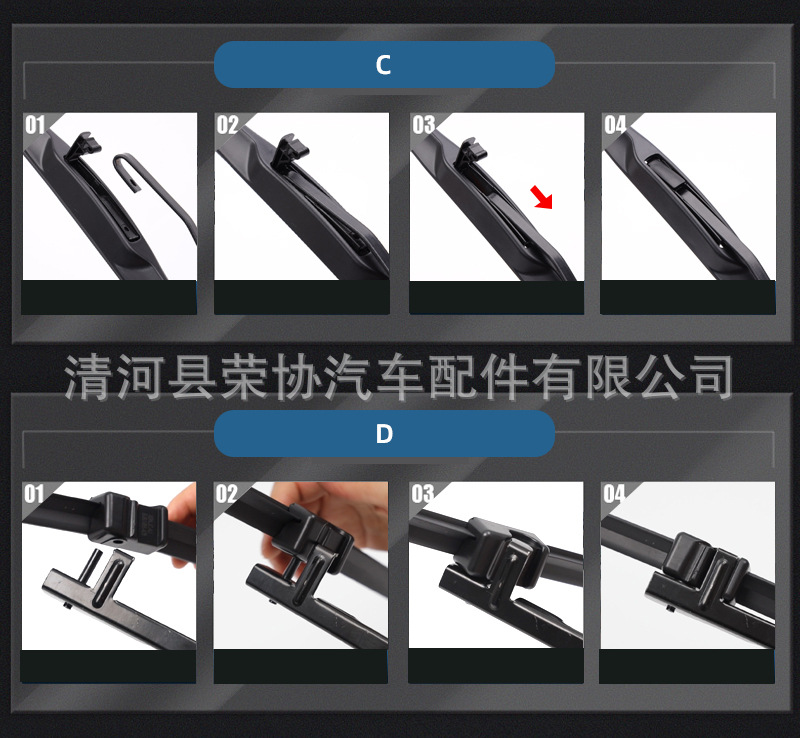 C

01

02

03

04

清河县荣协汽车配件有限公司

D

01

02

03

04