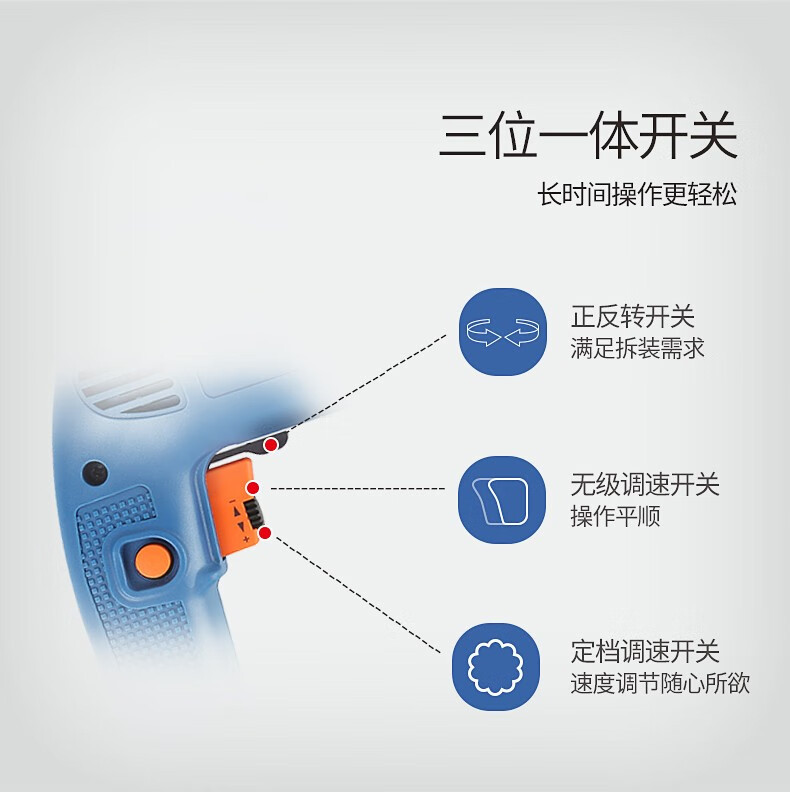 三位一体开关
长时间操作更轻松

正反转开关
满足拆装需求

无级调速开关
操作平顺

定档调速开关
速度调节随心所欲

−
+