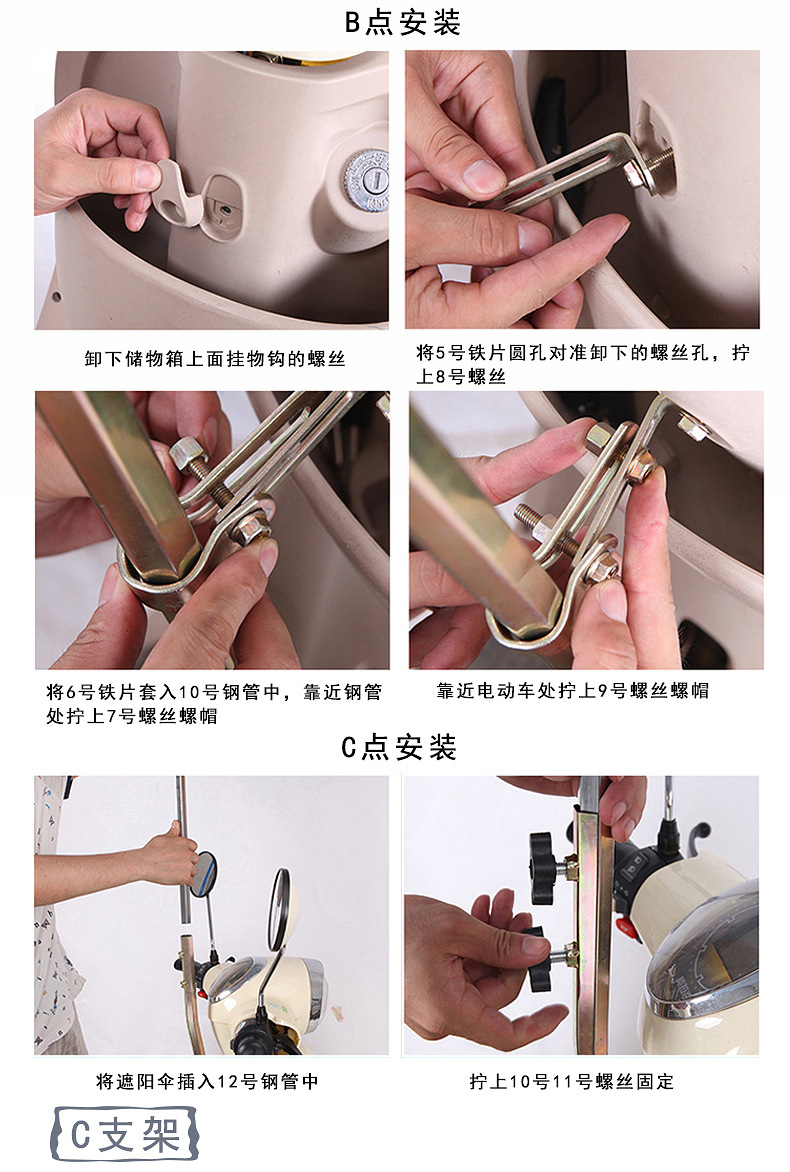 B点安装

卸下储物箱上面挂物钩的螺丝

将5号铁片圆孔对准卸下的螺丝孔，拧上8号螺丝

将6号铁片套入10号钢管中，靠近钢管处拧上7号螺丝螺帽

靠近电动车处拧上9号螺丝螺帽

C点安装

将遮阳伞插入12号钢管中

拧上10号11号螺丝固定

C支架