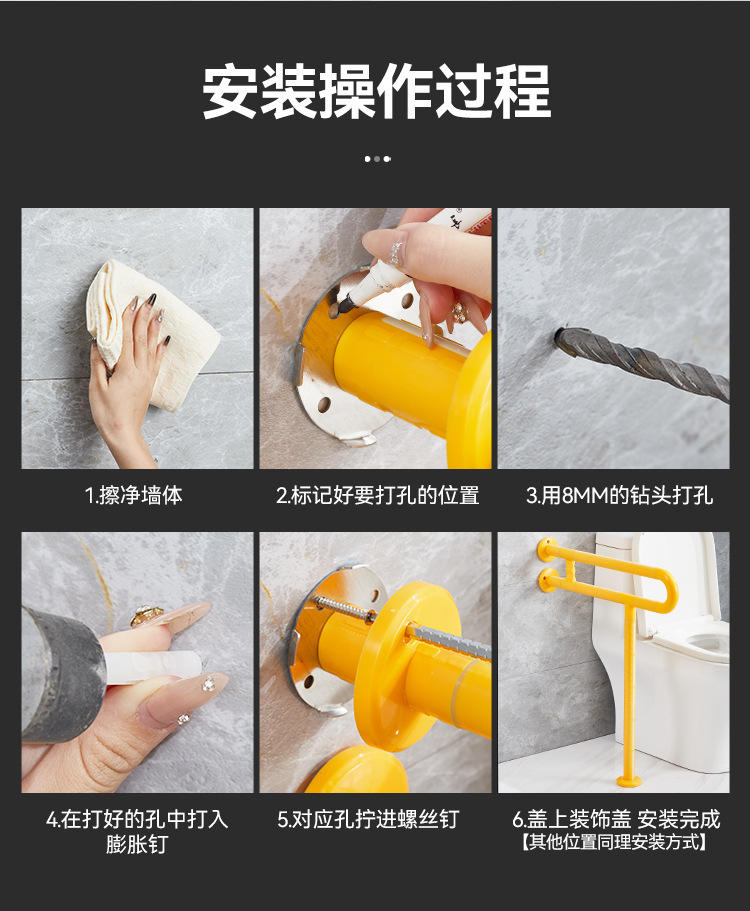 安装操作过程

1.擦净墙体

2.标记好要打孔的位置

3.用8MM的钻头打孔

4.在打好的孔中打入膨胀钉

5.对应孔拧进螺丝钉

6.盖上装饰盖 安装完成
【其他位置同理安装方式】