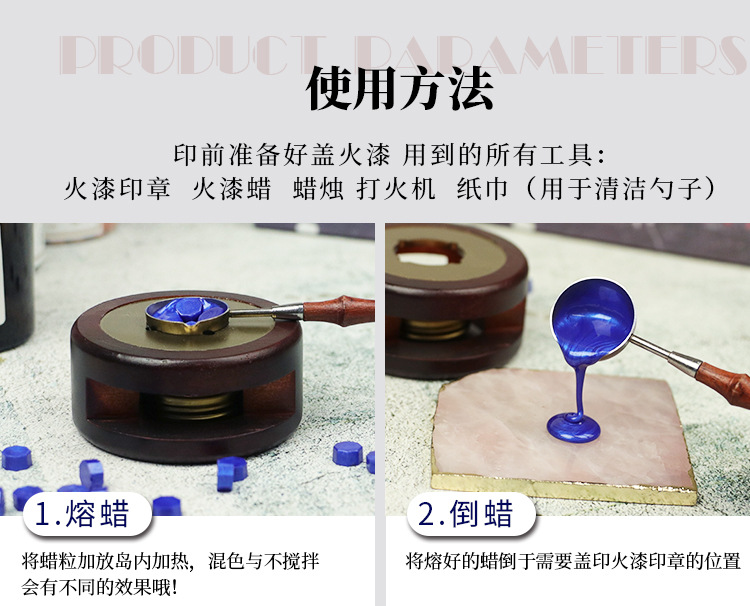 PRODUCT PARAMETERS
使用方法

印前准备好盖火漆 用到的所有工具:
火漆印章 火漆蜡 蜡烛 打火机 纸巾（用于清洁勺子）

1.熔蜡

将蜡粒加放岛内加热，混色与不搅拌会有不同的效果哦!

2.倒蜡

将熔好的蜡倒于需要盖印火漆印章的位置