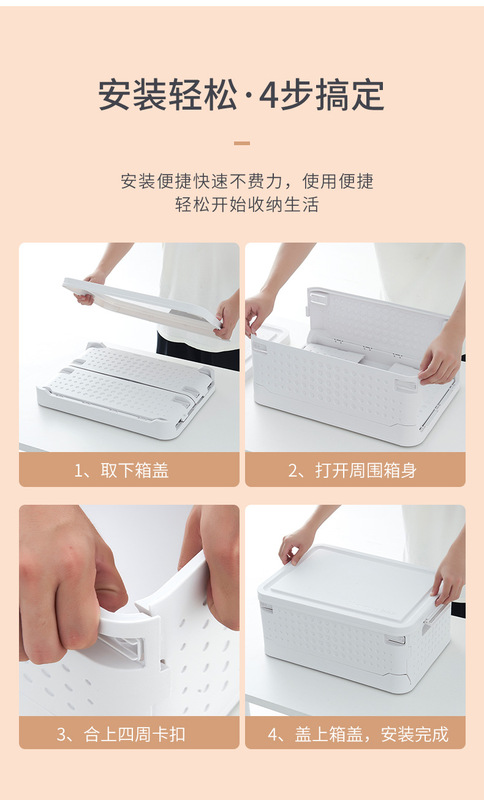 安装轻松·4步搞定

安装便捷快速不费力，使用便捷
轻松开始收纳生活

1、取下箱盖

2、打开周围箱身

3、合上四周卡扣

4、盖上箱盖，安装完成