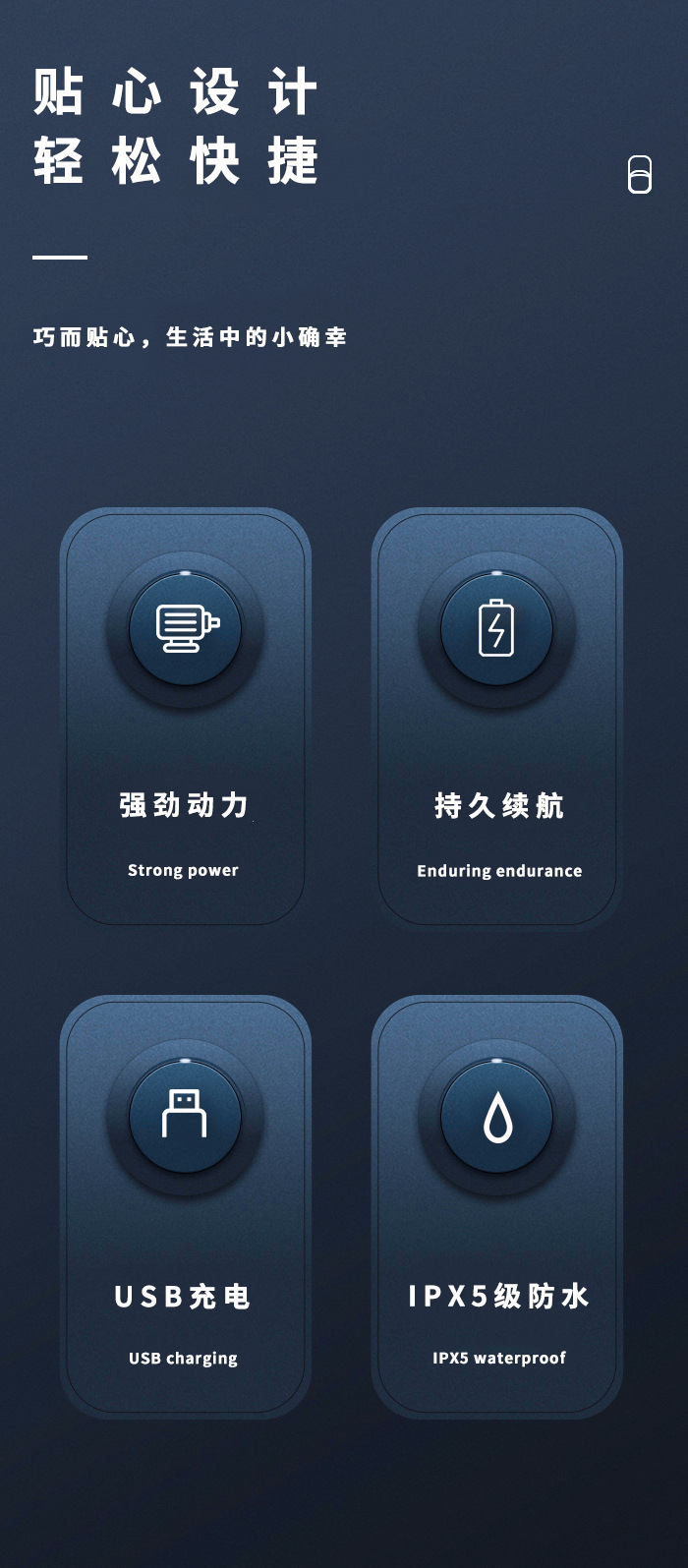 贴心设计
轻松快捷

巧而贴心，生活中的小确幸

强劲动力

Strong power

持久续航

Enduring endurance

USB充电

USB charging

IPX5级防水

IPX5 waterproof