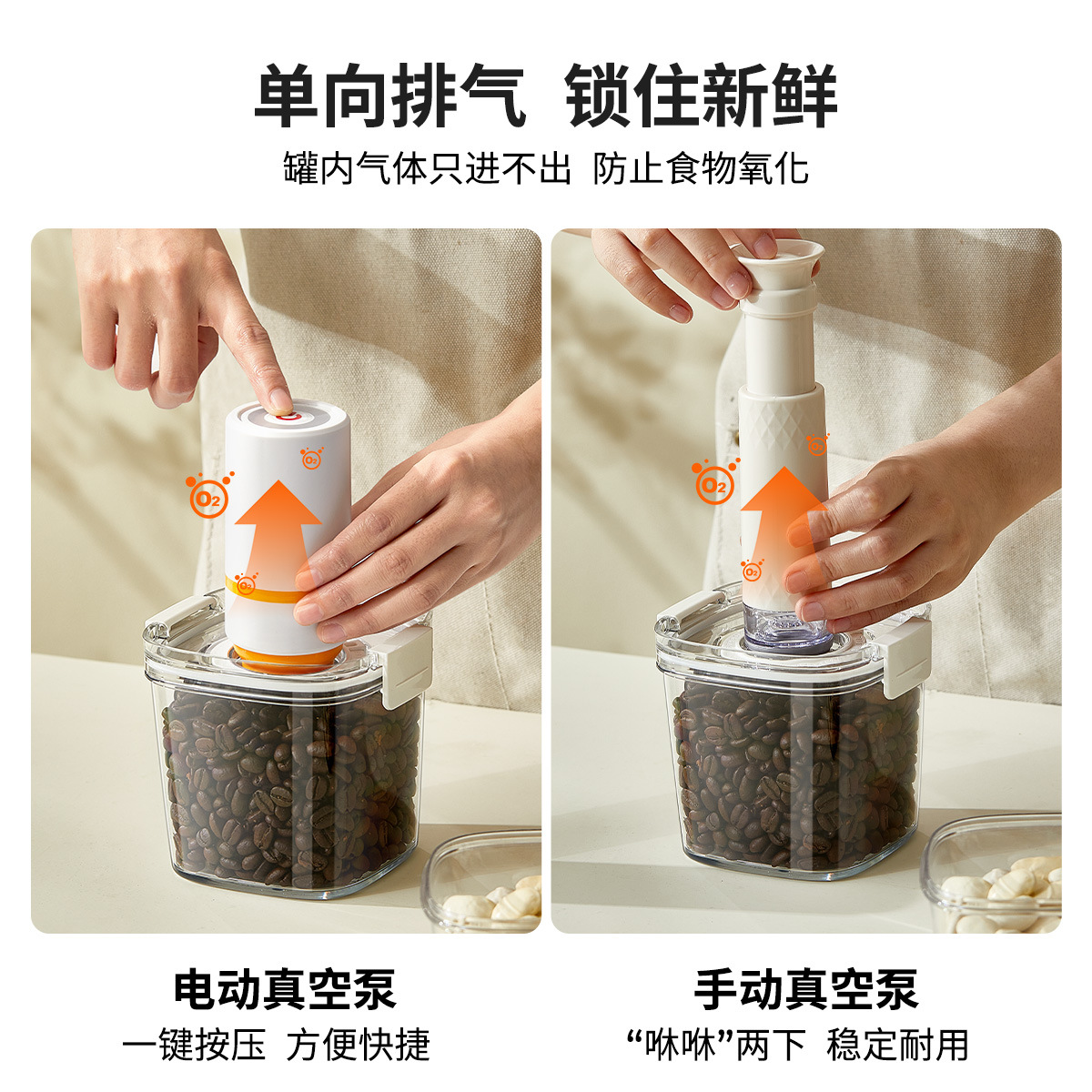 单向排气 锁住新鲜

罐内气体只进不出 防止食物氧化

$O_2$

$O_2$

$O_2$

$O_2$

$O_2$

$O_2$

电动真空泵

一键按压 方便快捷

手动真空泵

“咻咻”两下 稳定耐用