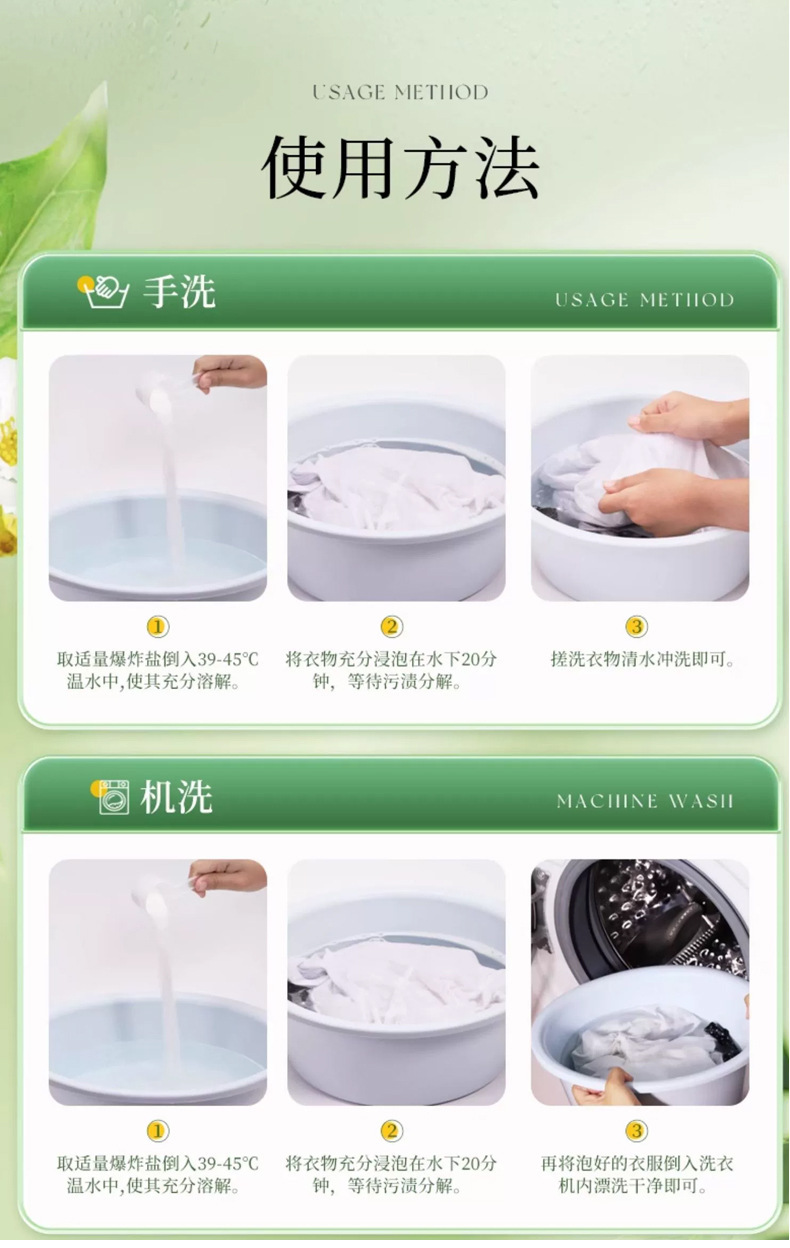 USAGE METHOD

使用方法

手洗

USAGE METHOD

①

取适量爆炸盐倒入39-45°C温水中,使其充分溶解。

②

将衣物充分浸泡在水下20分钟，等待污渍分解。

③

搓洗衣物清水冲洗即可。

机洗

MACHINE WASH

①

取适量爆炸盐倒入39-45°C温水中,使其充分溶解。

②

将衣物充分浸泡在水下20分钟，等待污渍分解。

③

再将泡好的衣服倒入洗衣机内漂洗干净即可。