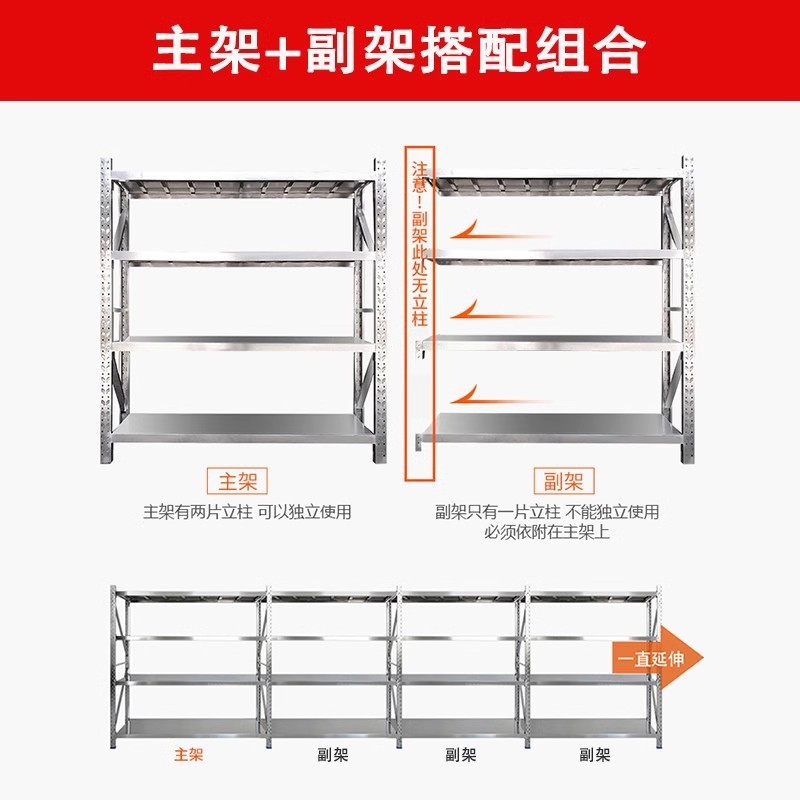 主架+副架搭配组合

注意！副架此处无立柱

主架
主架有两片立柱 可以独立使用

副架
副架只有一片立柱 不能独立使用
必须依附在主架上

一直延伸

主架 副架 副架 副架