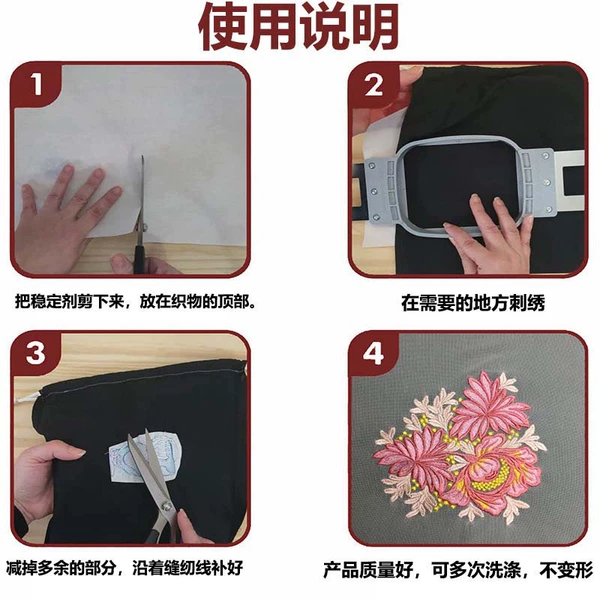 使用说明

1

把稳定剂剪下来，放在织物的顶部。

2

在需要的地方刺绣

3

减掉多余的部分，沿着缝纫线补好

4

产品质量好，可多次洗涤，不变形