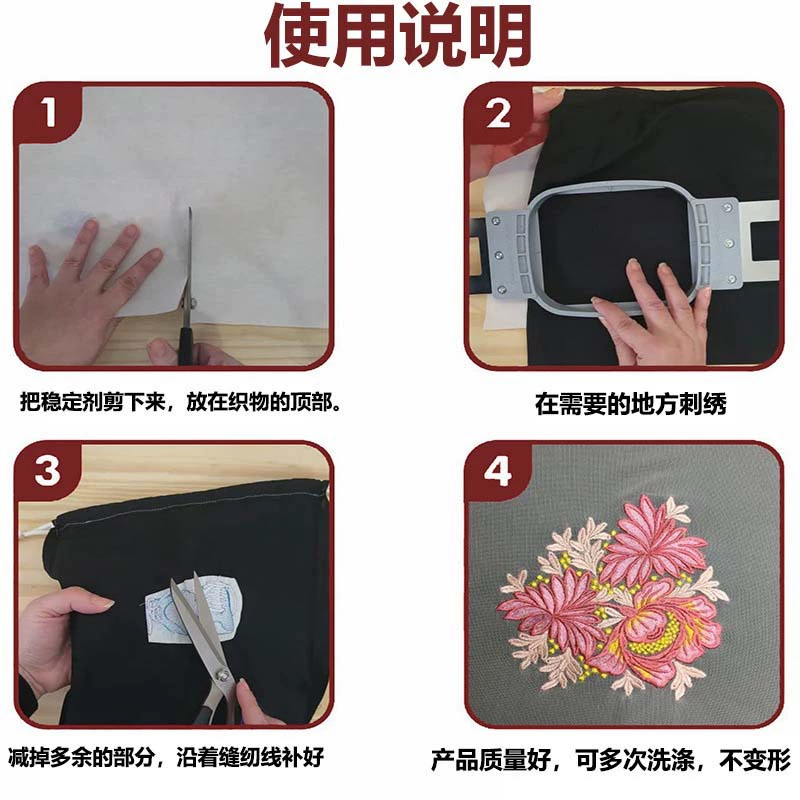 使用说明

1

把稳定剂剪下来，放在织物的顶部。

2

在需要的地方刺绣

3

减掉多余的部分，沿着缝纫线补好

4

产品质量好，可多次洗涤，不变形