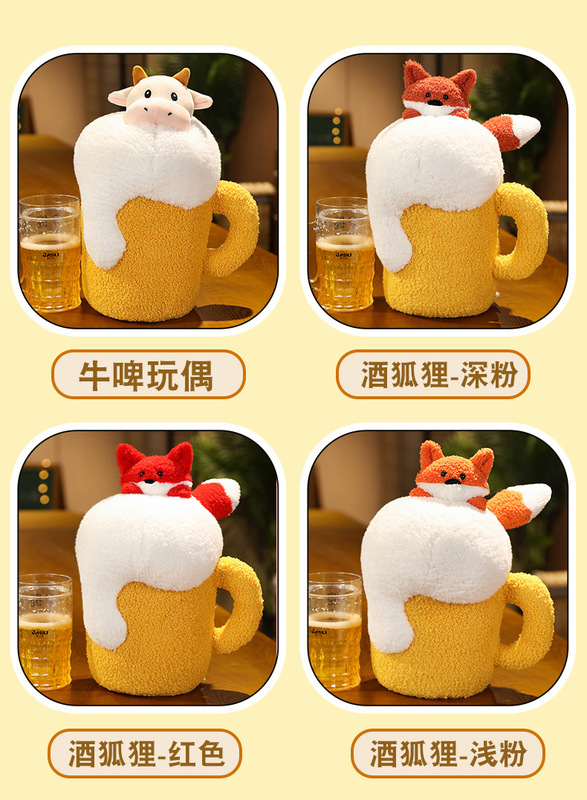 牛啤玩偶

酒狐狸-深粉

酒狐狸-红色

酒狐狸-浅粉