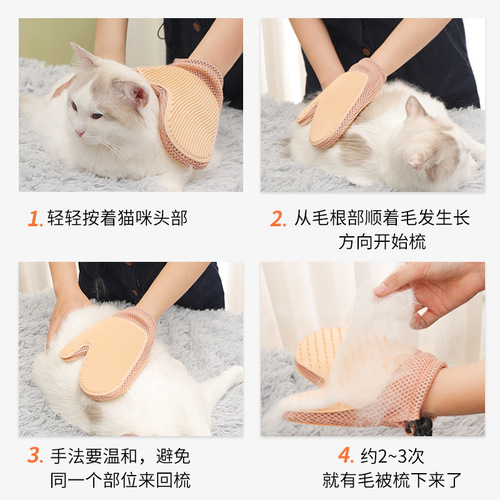 1. 轻轻按着猫咪头部

2. 从毛根部顺着毛发生长方向开始梳

3. 手法要温和，避免同一个部位来回梳

4. 约2~3次就有毛被梳下来了