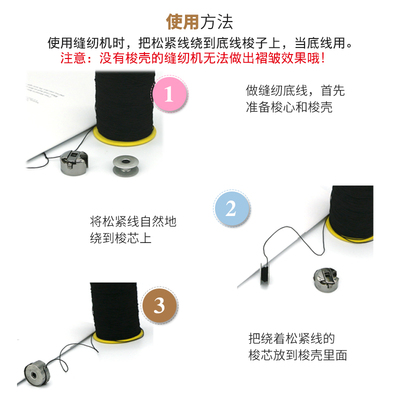 使用方法

使用缝纫机时，把松紧线绕到底线梭子上，当底线用。
注意：没有梭壳的缝纫机无法做出褶皱效果哦！

1

做缝纫底线，首先准备梭心和梭壳

2

将松紧线自然地绕到梭芯上

3

把绕着松紧线的梭芯放到梭壳里面