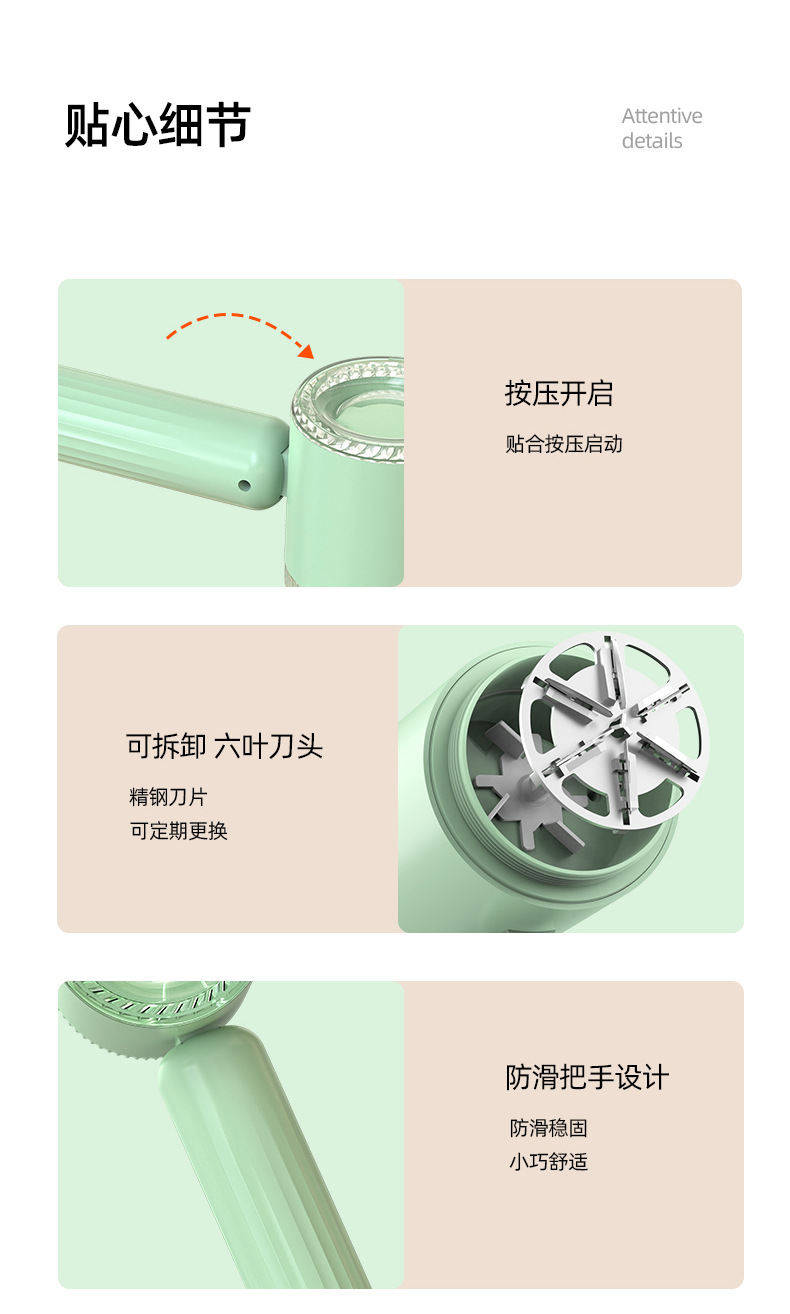 贴心细节

Attentive details

按压开启

贴合按压启动

可拆卸 六叶刀头

精钢刀片
可定期更换

防滑把手设计

防滑稳固
小巧舒适