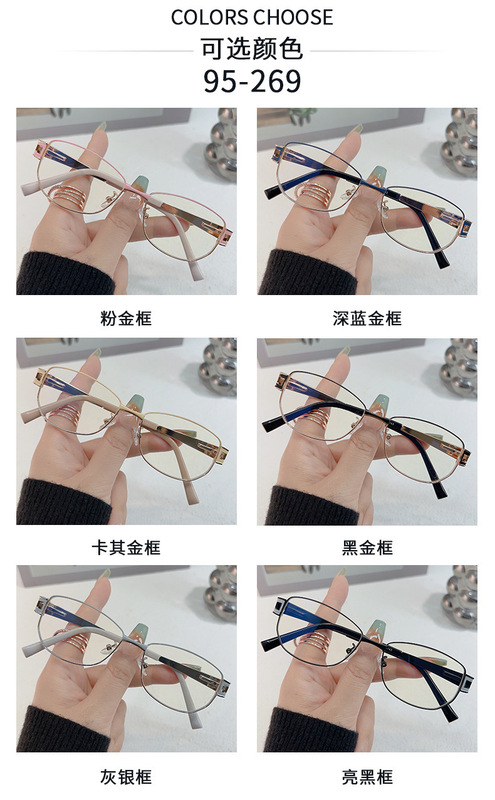 COLORS CHOOSE
可选颜色
95-269

粉金框

深蓝金框

卡其金框

黑金框

灰银框

亮黑框