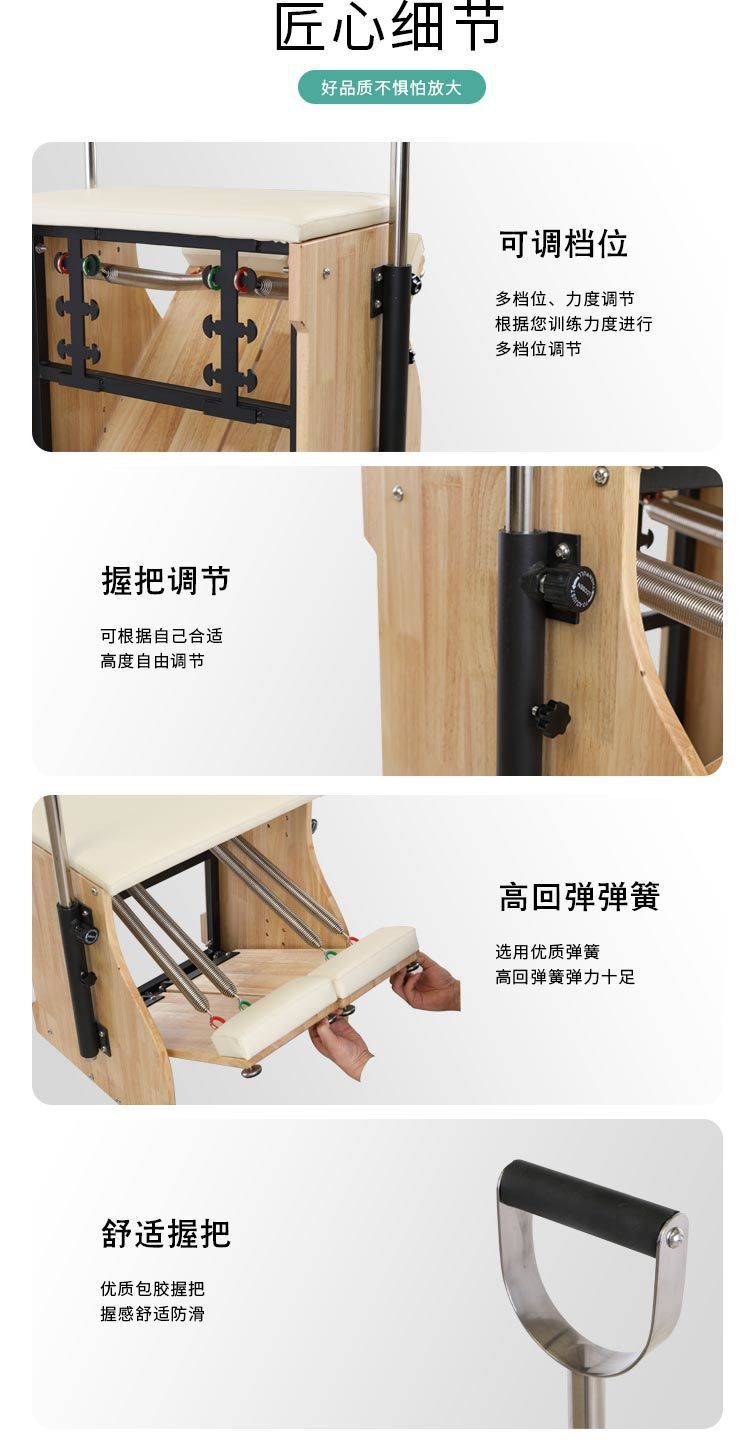 匠心细节

好品质不惧怕放大

可调档位

多档位、力度调节
根据您训练力度进行
多档位调节

握把调节

可根据自己合适
高度自由调节

高回弹弹簧

选用优质弹簧
高回弹簧弹力十足

舒适握把

优质包胶握把
握感舒适防滑