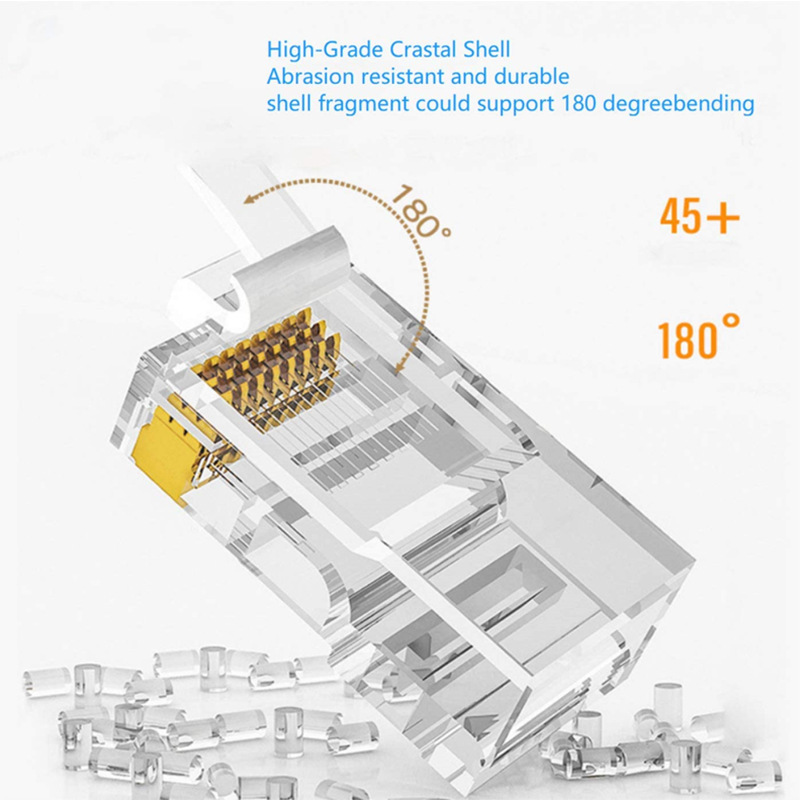 High-Grade Crastal Shell
Abrasion resistant and durable
shell fragment could support 180 degreebending

180°

45+

180°