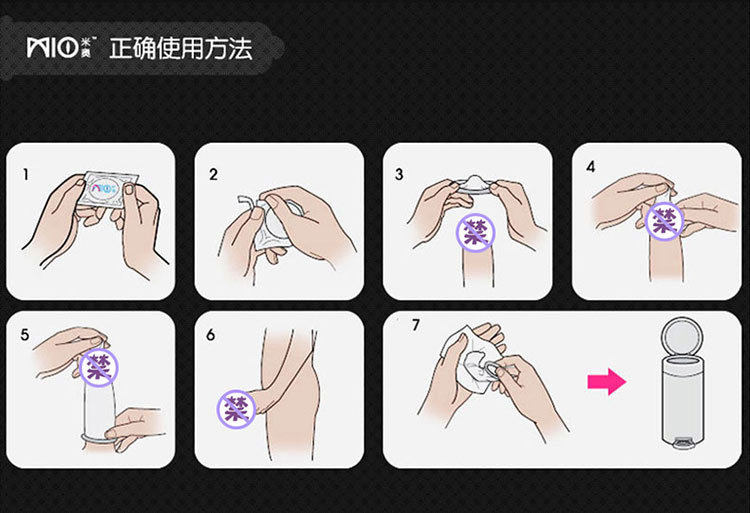 MIO 米奥 正确使用方法

1

2

3 禁

4 禁

5 禁

6 禁

7