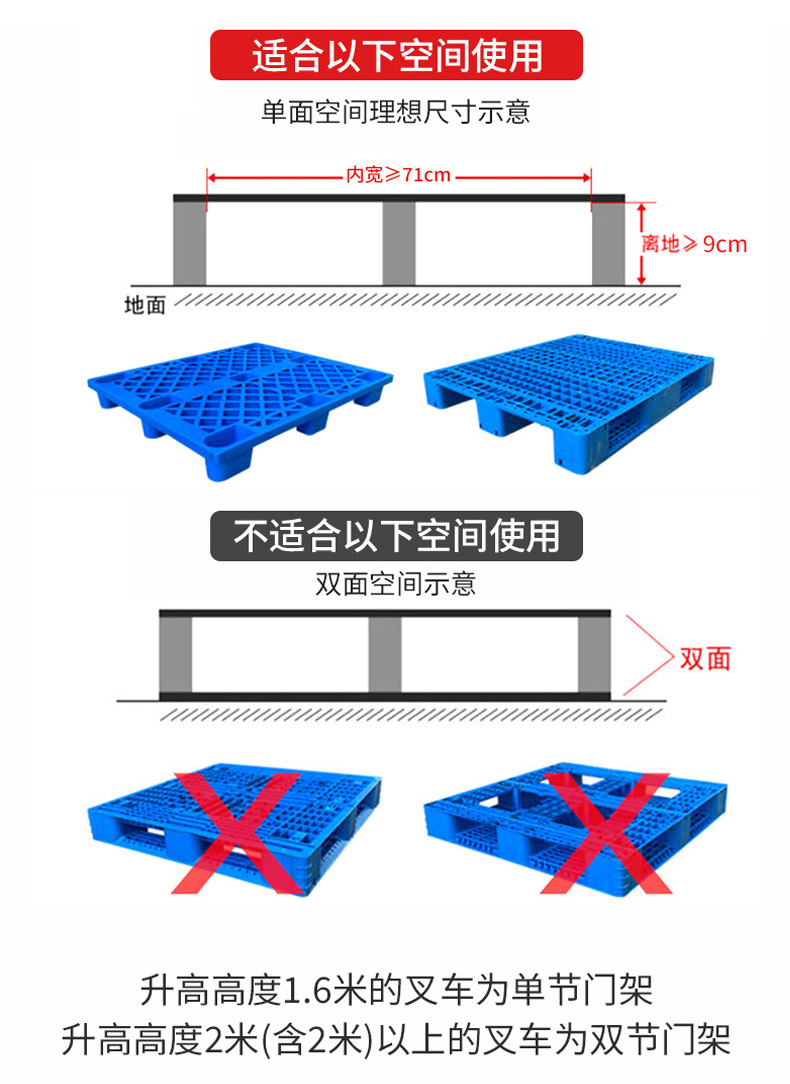 适合以下空间使用

单面空间理想尺寸示意

内宽≥71cm

离地≥9cm

地面

不适合以下空间使用

双面空间示意

双面

升高高度1.6米的叉车为单节门架
升高高度2米(含2米)以上的叉车为双节门架