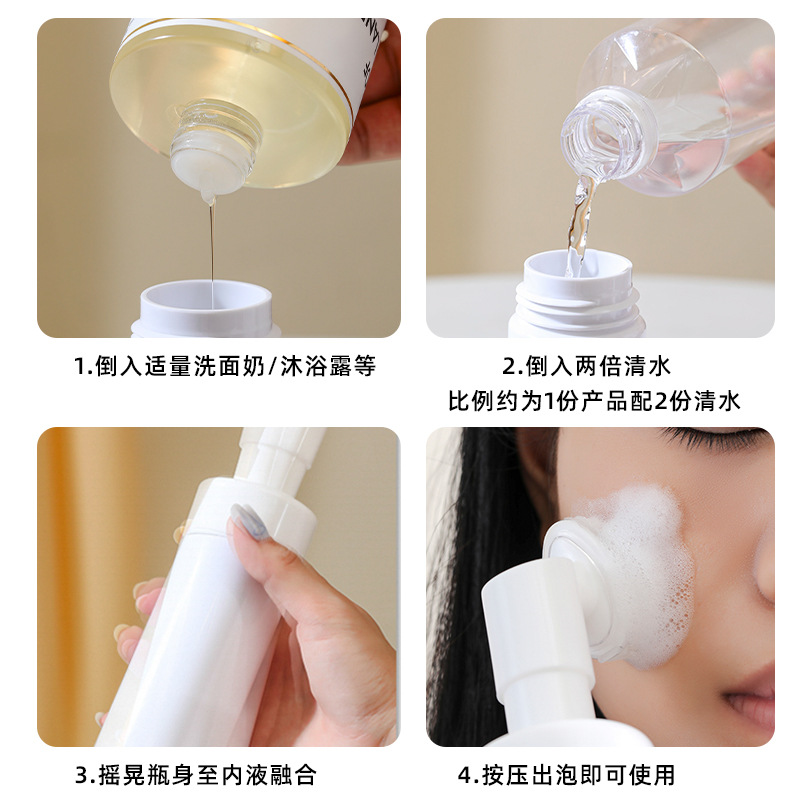 1.倒入适量洗面奶/沐浴露等

2.倒入两倍清水
比例约为1份产品配2份清水

3.摇晃瓶身至内液融合

4.按压出泡即可使用