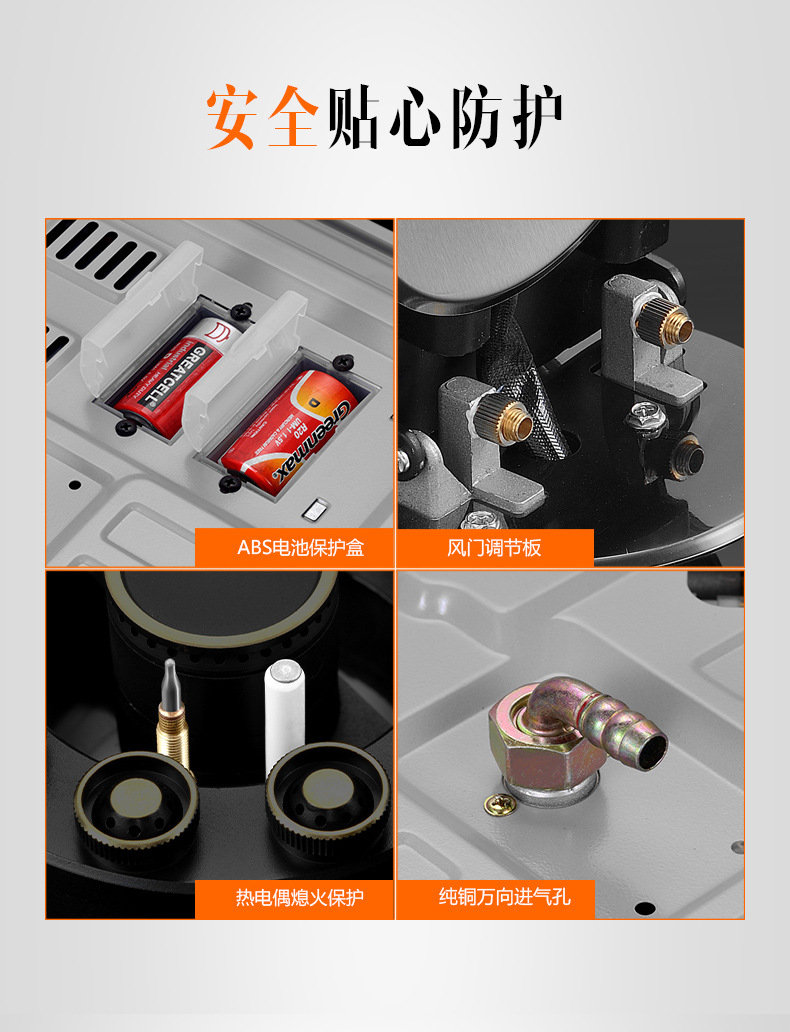 安全贴心防护

GREATCELL

Greenmax

ABS电池保护盒

风门调节板

热电偶熄火保护

纯铜万向进气孔