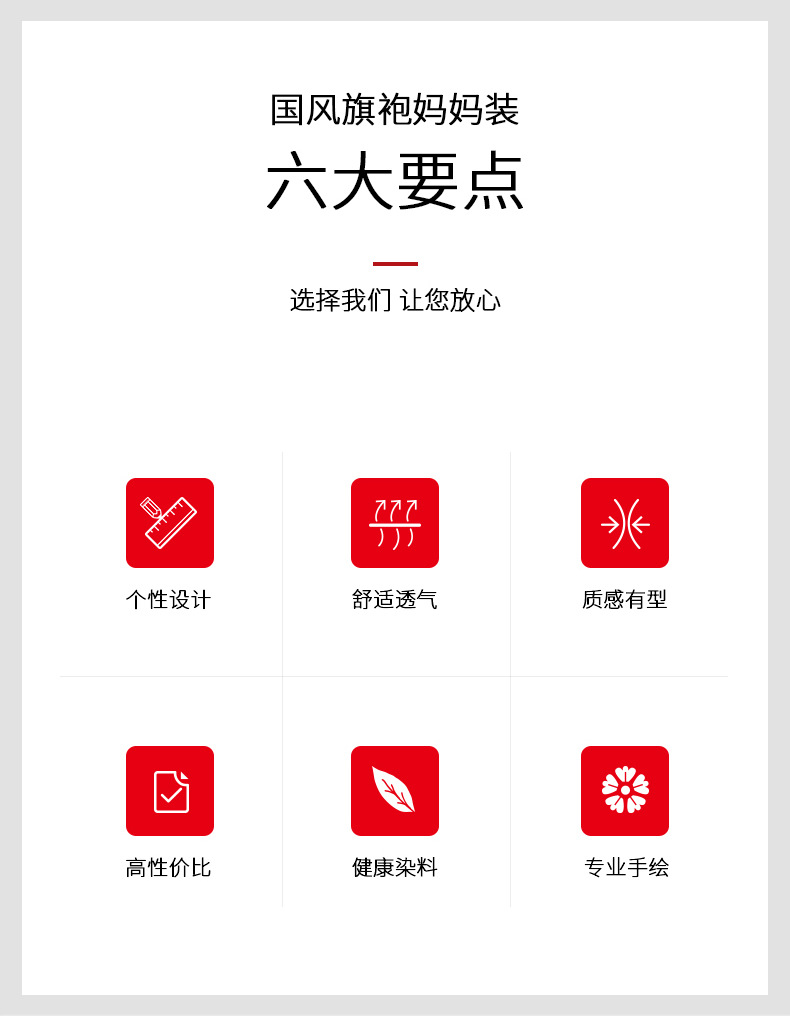 国风旗袍妈妈装

六大要点

选择我们 让您放心

个性设计

舒适透气

质感有型

高性价比

健康染料

专业手绘