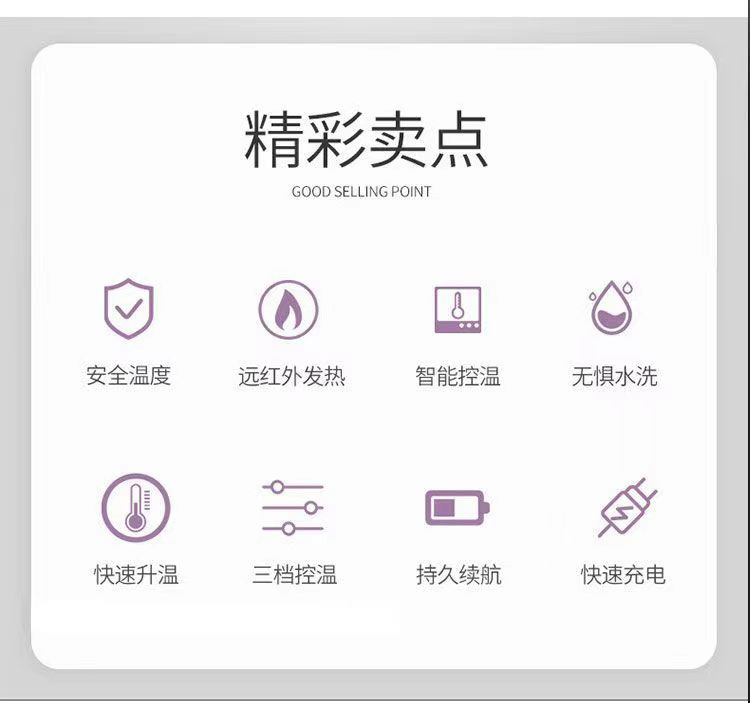 精彩卖点

GOOD SELLING POINT

安全温度 远红外发热 智能控温 无惧水洗

快速升温 三档控温 持久续航 快速充电