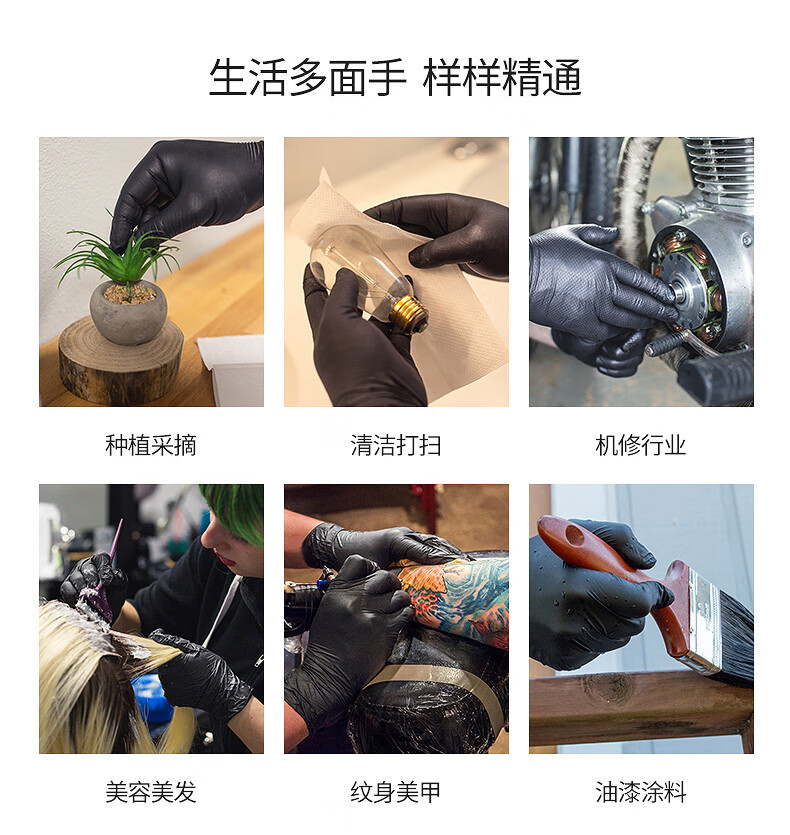 生活多面手 样样精通

种植采摘

清洁打扫

机修行业

美容美发

纹身美甲

油漆涂料