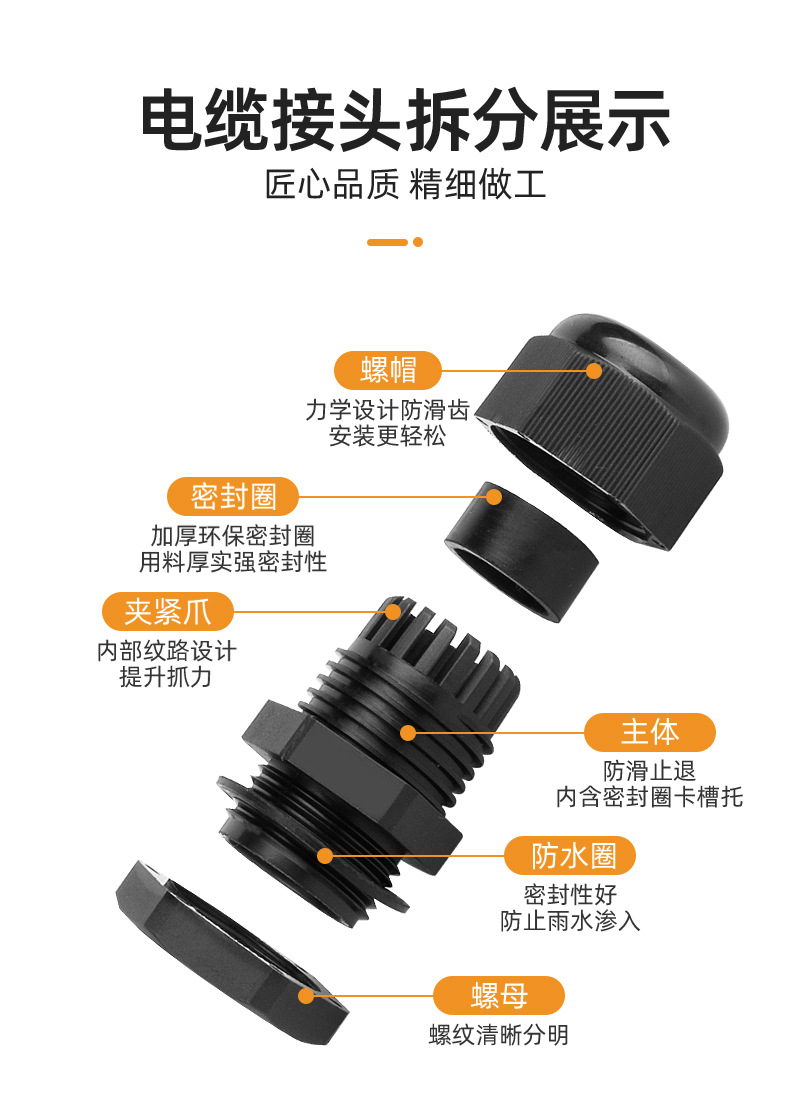 电缆接头拆分展示

匠心品质 精细做工

螺帽
力学设计防滑齿
安装更轻松

密封圈
加厚环保密封圈
用料厚实强密封性

夹紧爪
内部纹路设计
提升抓力

主体
防滑止退
内含密封圈卡槽托

防水圈
密封性好
防止雨水渗入

螺母
螺纹清晰分明