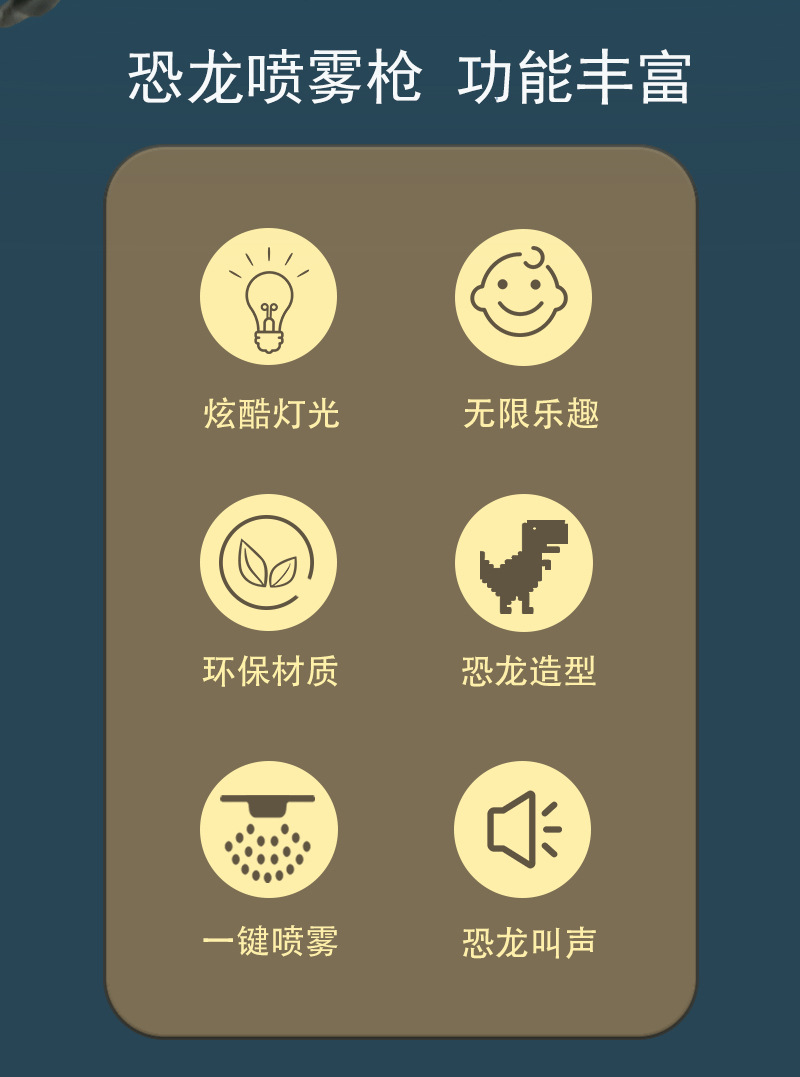 恐龙喷雾枪 功能丰富

炫酷灯光

无限乐趣

环保材质

恐龙造型

一键喷雾

恐龙叫声