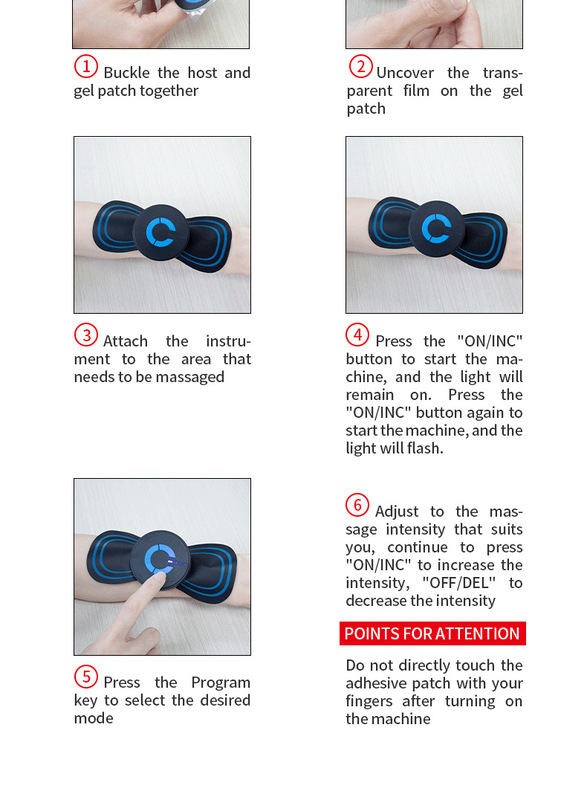 ① Buckle the host and gel patch together

② Uncover the transparent film on the gel patch

③ Attach the instrument to the area that needs to be massaged

④ Press the "ON/INC" button to start the machine, and the light will remain on. Press the "ON/INC" button again to start the machine, and the light will flash.

⑤ Press the Program key to select the desired mode

⑥ Adjust to the massage intensity that suits you, continue to press "ON/INC" to increase the intensity, "OFF/DEL" to decrease the intensity

POINTS FOR ATTENTION

Do not directly touch the adhesive patch with your fingers after turning on the machine