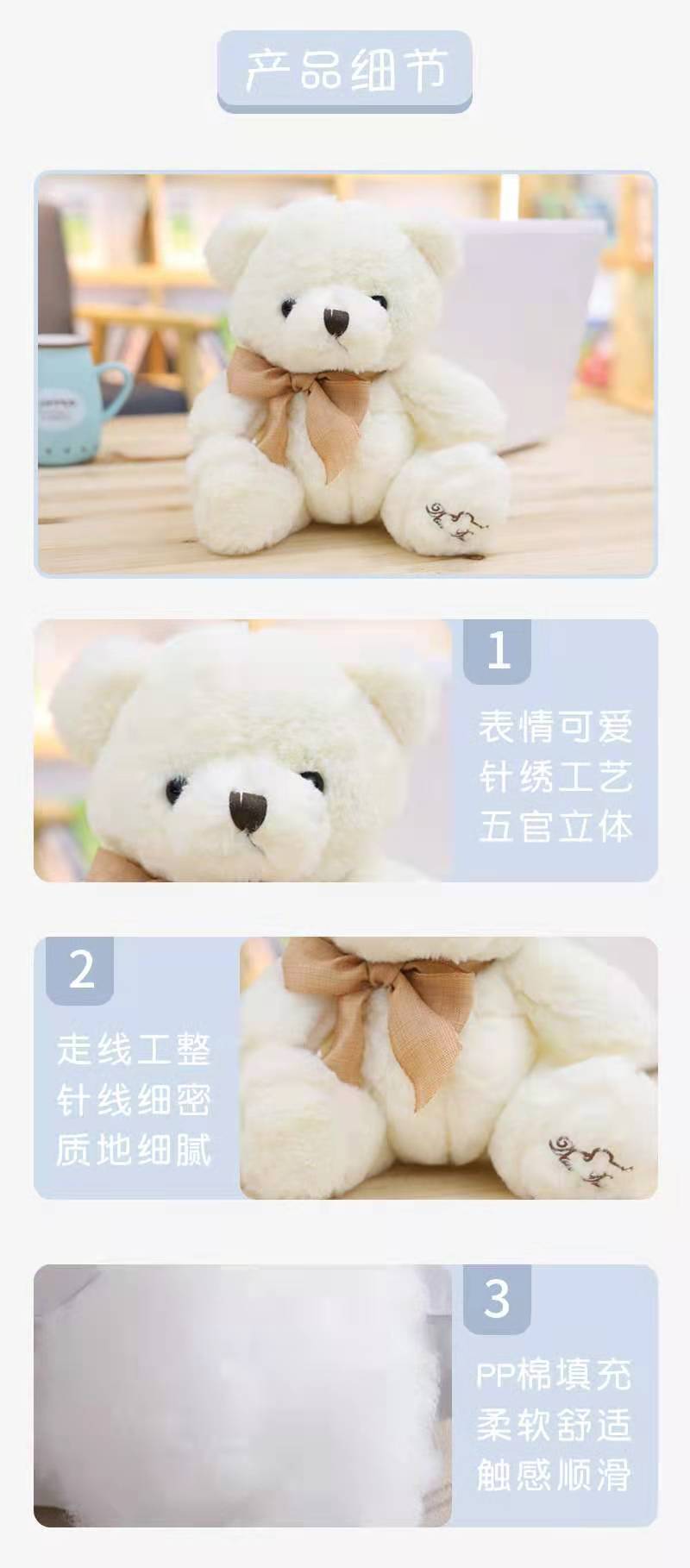 产品细节

1

表情可爱
针绣工艺
五官立体

2

走线工整
针线细密
质地细腻

3

PP棉填充
柔软舒适
触感顺滑