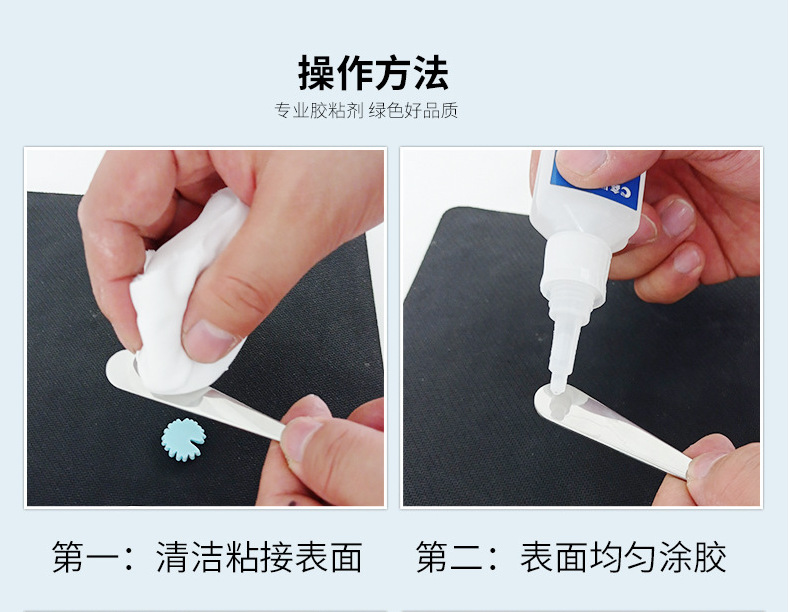 操作方法

专业胶粘剂 绿色好品质

第一：清洁粘接表面

第二：表面均匀涂胶