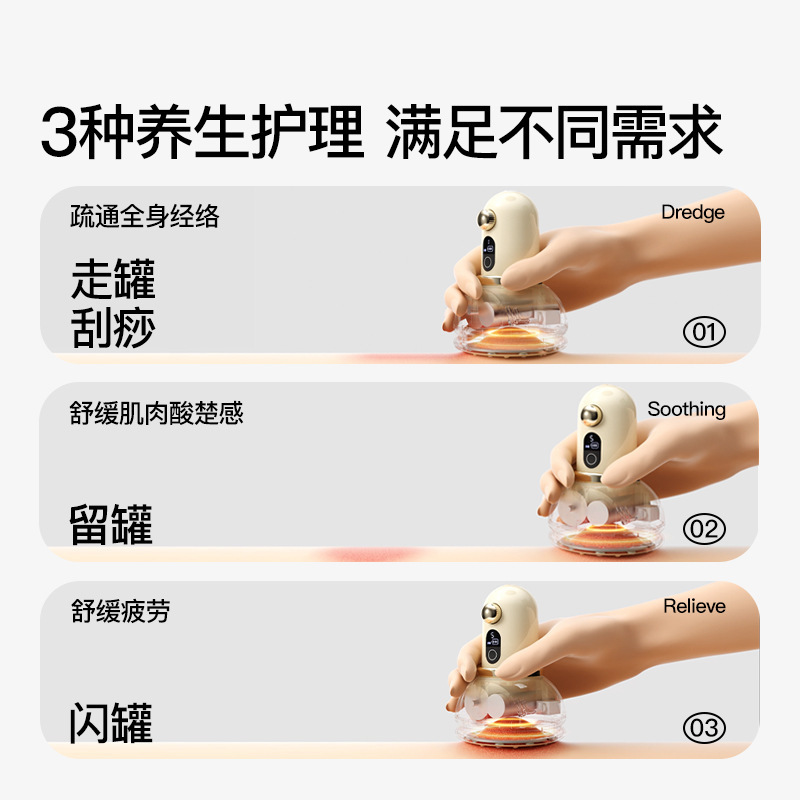 3种养生护理 满足不同需求

疏通全身经络

Dredge

走罐
刮痧

01

舒缓肌肉酸楚感

Soothing

留罐

02

舒缓疲劳

Relieve

闪罐

03