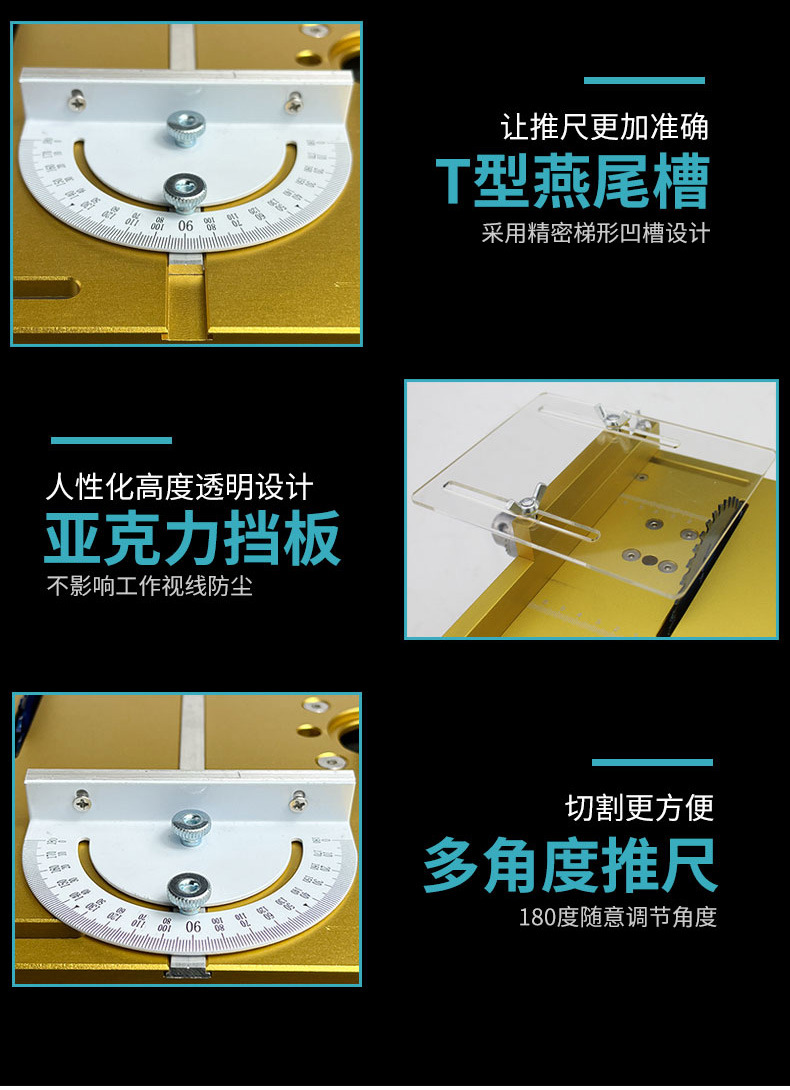 让推尺更加准确
T型燕尾槽
采用精密梯形凹槽设计

人性化高度透明设计
亚克力挡板
不影响工作视线防尘

切割更方便
多角度推尺
180度随意调节角度