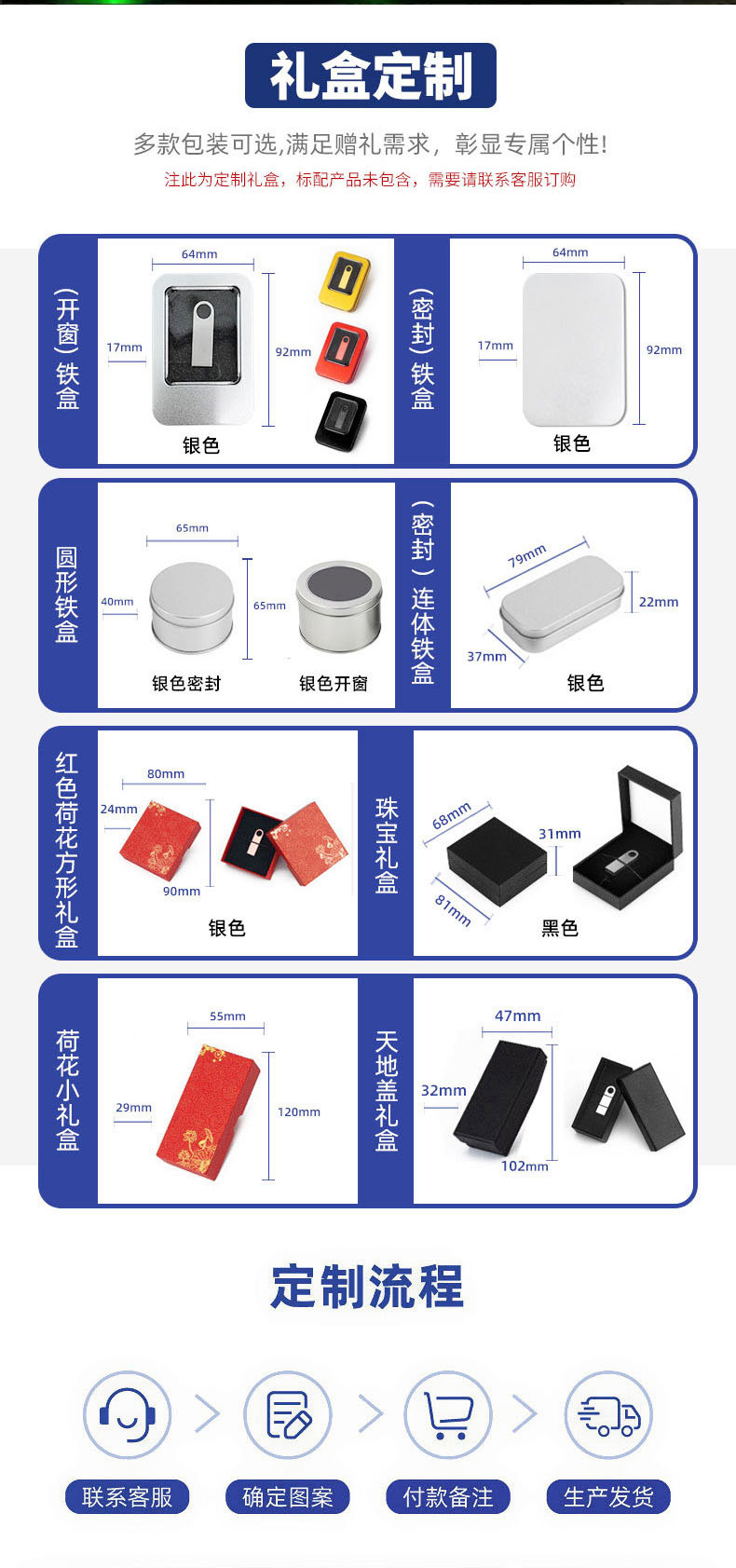 礼盒定制

多款包装可选,满足赠礼需求，彰显专属个性!

注此为定制礼盒，标配产品未包含，需要请联系客服订购

（开窗）铁盒

64mm

17mm

92mm

银色

（密封）铁盒

64mm

17mm

92mm

银色

圆形铁盒

65mm

40mm

65mm

银色密封

银色开窗

（密封）连体铁盒

79mm

22mm

37mm

银色

红色荷花方形礼盒

80mm

24mm

90mm

银色

珠宝礼盒

68mm

31mm

81mm

黑色

荷花小礼盒

55mm

29mm

120mm

天地盖礼盒

47mm

32mm

102mm

定制流程

联系客服

确定图案

付款备注

生产发货