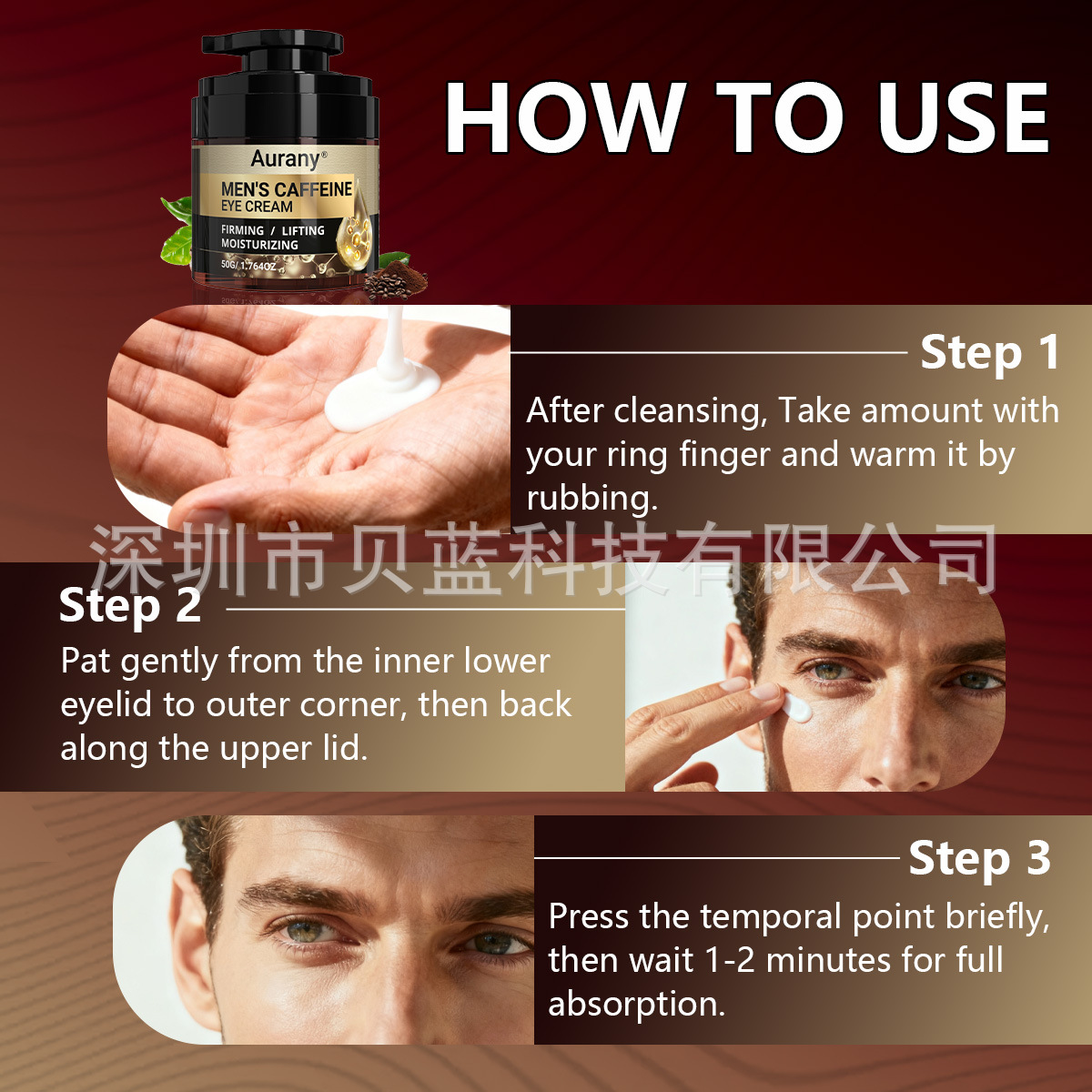 Aurany®
MEN'S CAFFEINE
EYE CREAM
FIRMING / LIFTING
MOISTURIZING
50G/1.764OZ

HOW TO USE

Step 1
After cleansing, Take amount with your ring finger and warm it by rubbing.

深圳市贝蓝科技有限公司

Step 2
Pat gently from the inner lower eyelid to outer corner, then back along the upper lid.

Step 3
Press the temporal point briefly, then wait 1-2 minutes for full absorption.