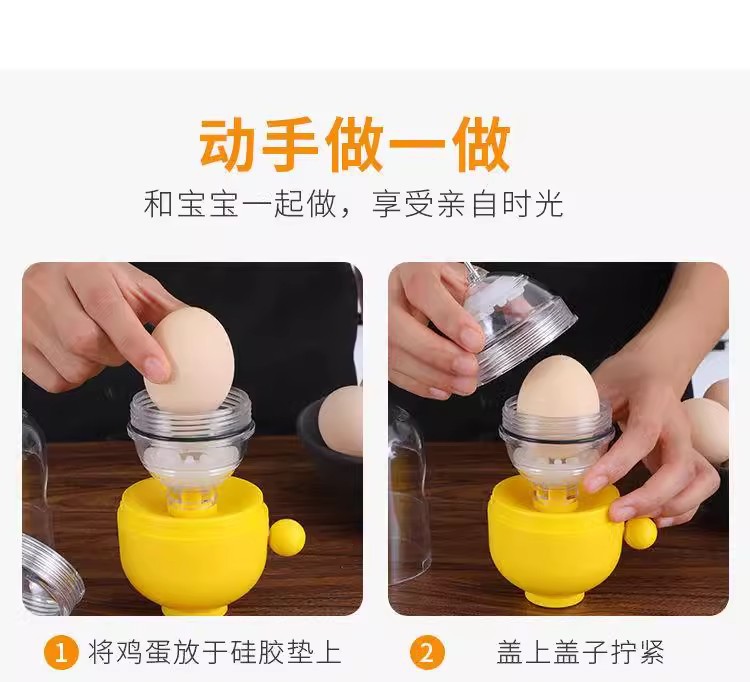 动手做一做

和宝宝一起做，享受亲自时光

1 将鸡蛋放于硅胶垫上

2 盖上盖子拧紧