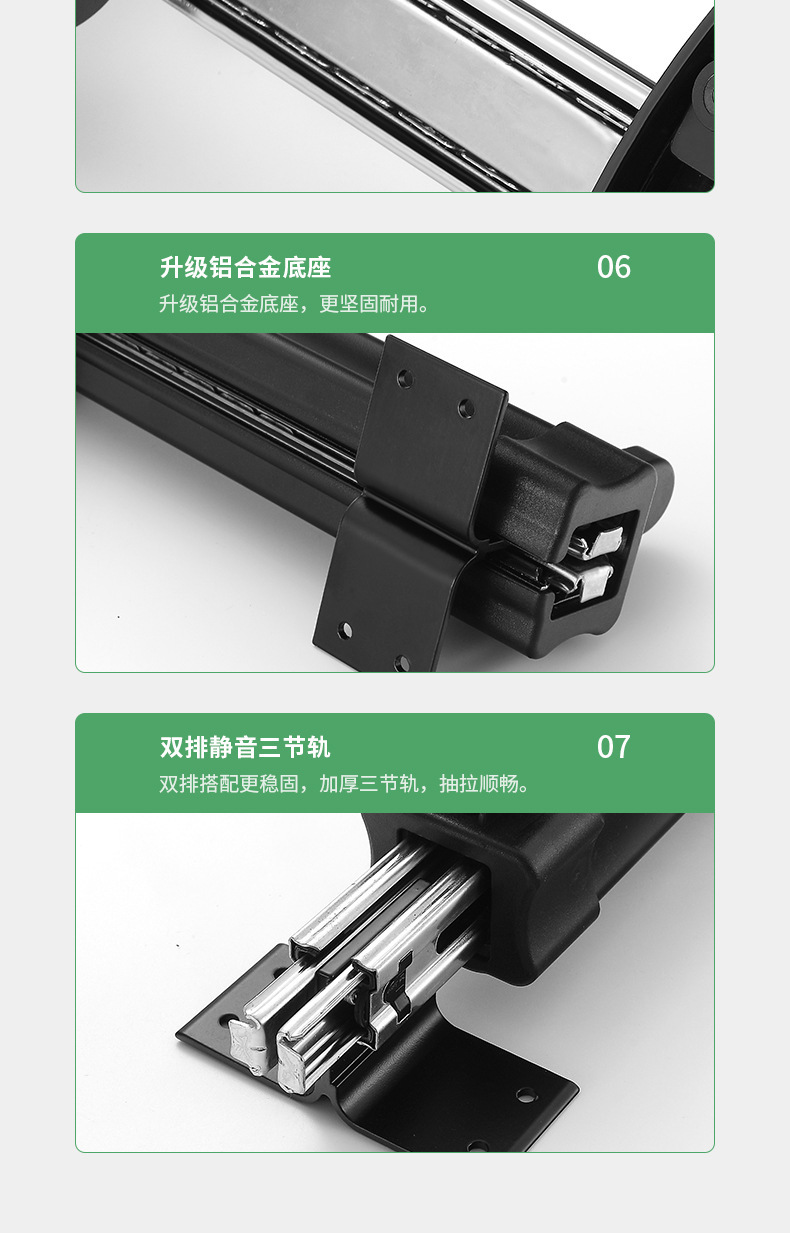 升级铝合金底座

06

升级铝合金底座，更坚固耐用。

双排静音三节轨

07

双排搭配更稳固，加厚三节轨，抽拉顺畅。