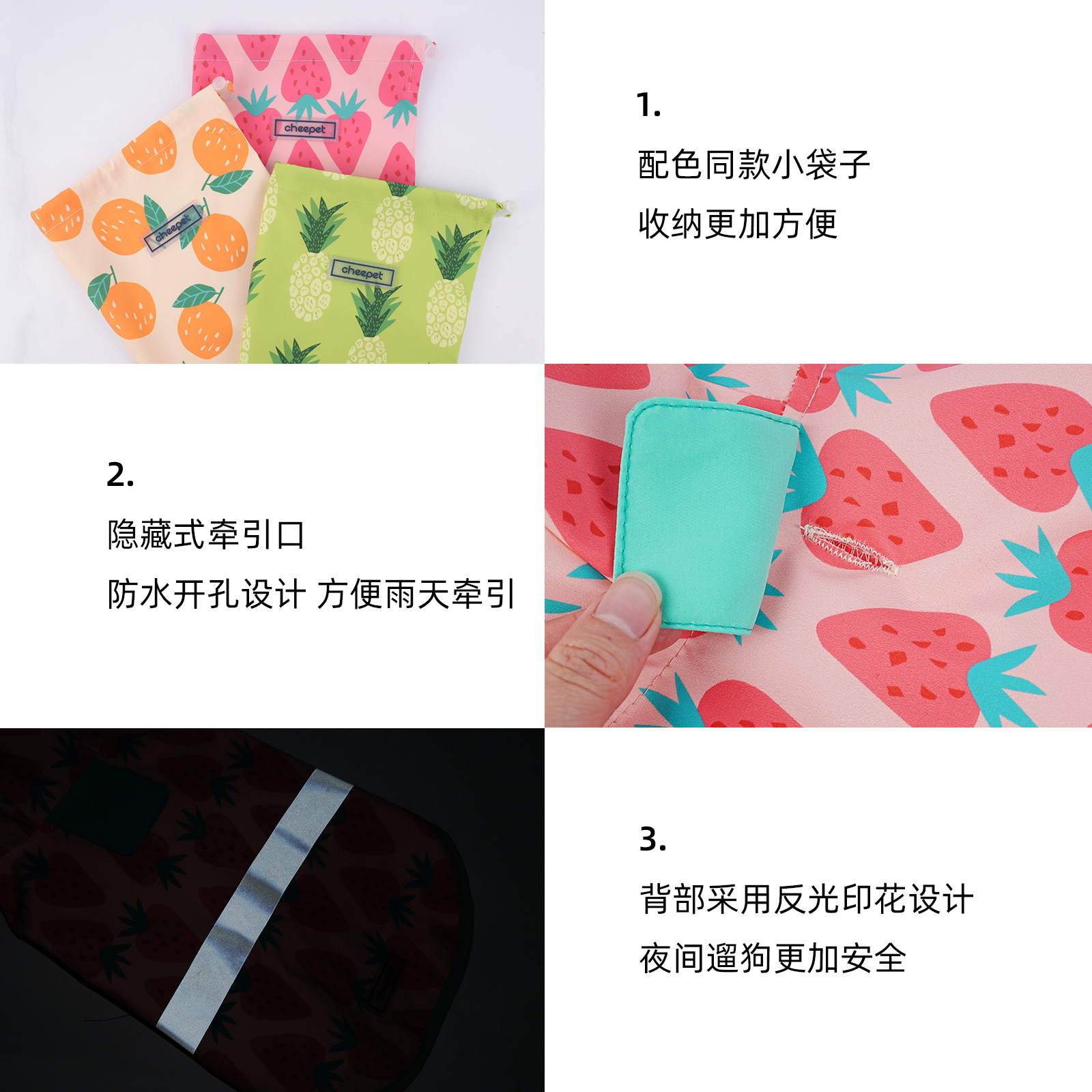 cheepet

cheepet

cheepet

1.

配色同款小袋子

收纳更加方便

2.

隐藏式牵引口

防水开孔设计 方便雨天牵引

3.

背部采用反光印花设计

夜间遛狗更加安全