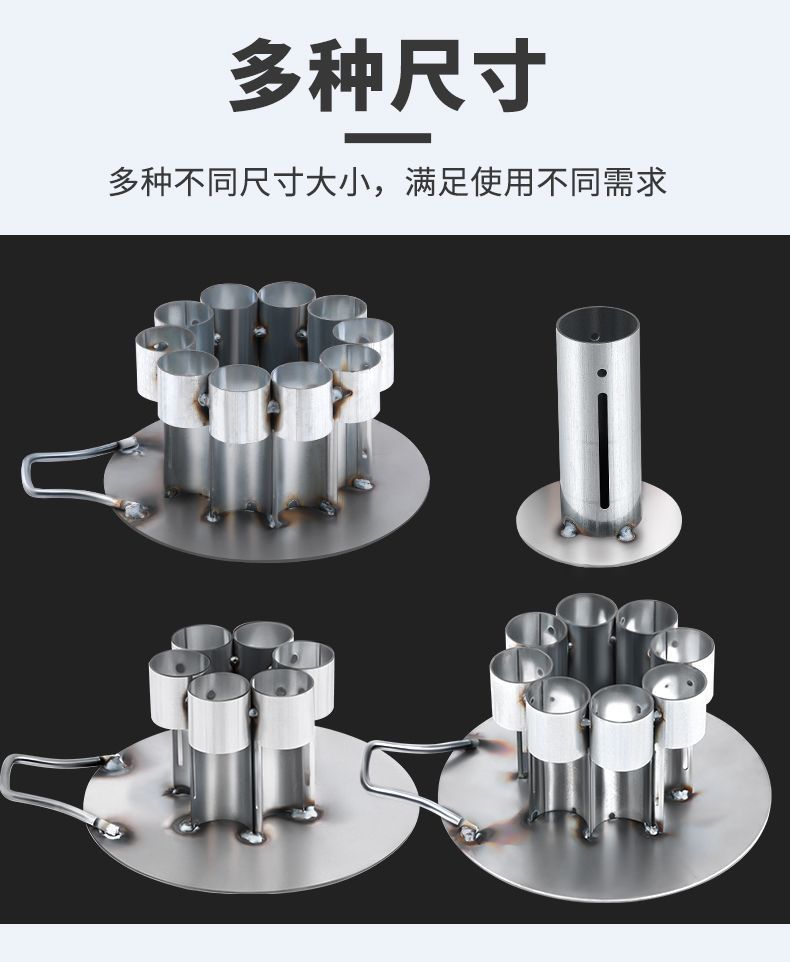 多种尺寸

多种不同尺寸大小，满足使用不同需求